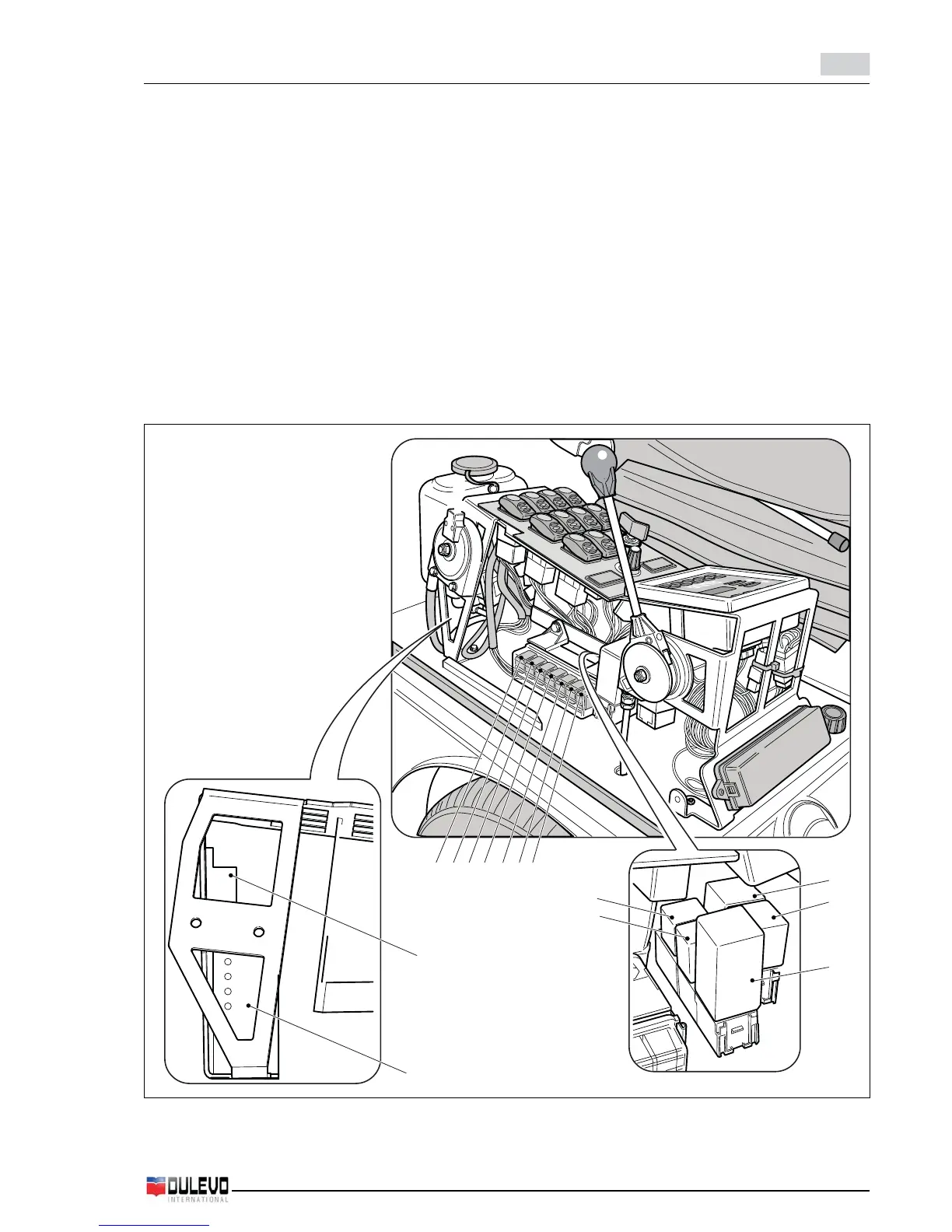 DULEVO
INTERNATIONAL