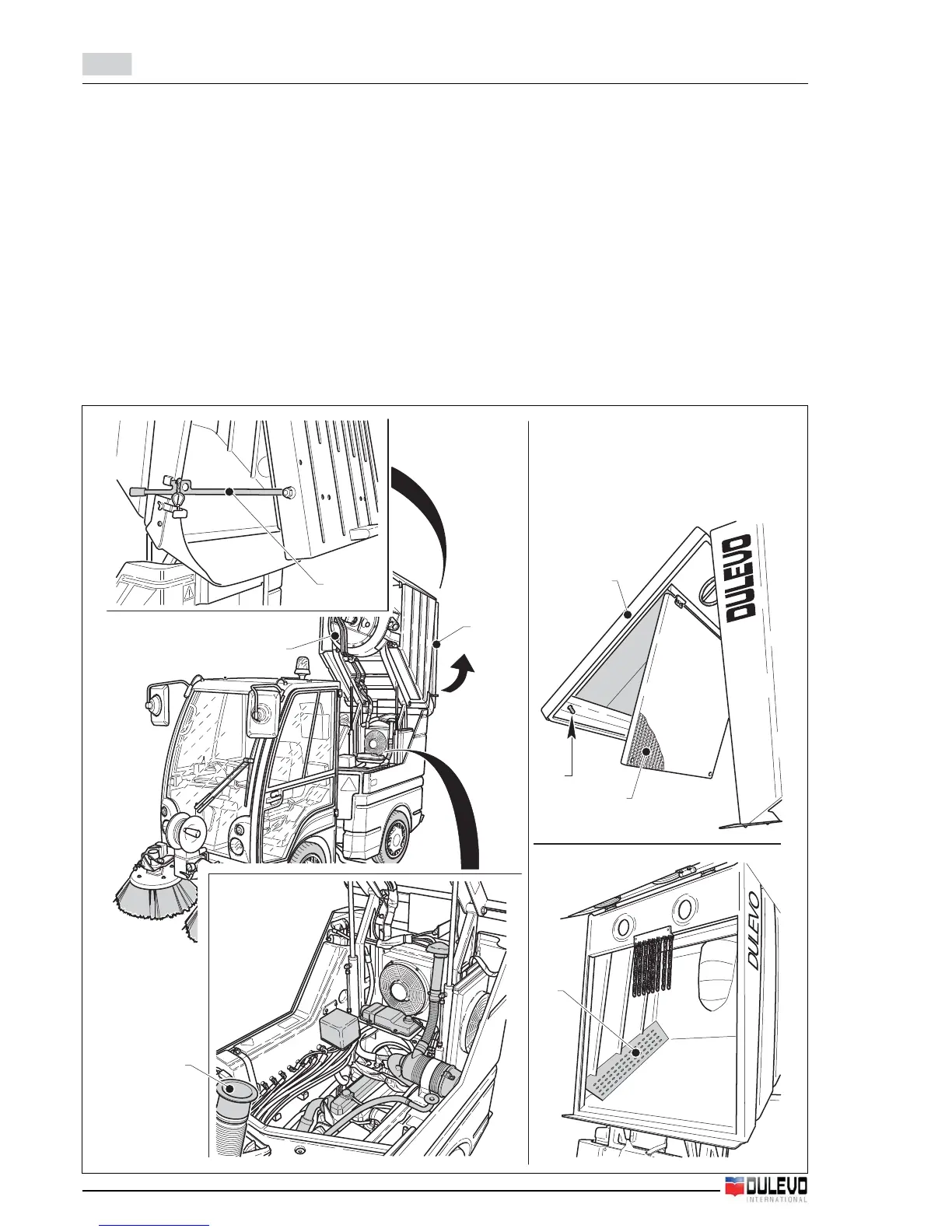 DULEVO

DULEVO

DULEVO
INTERNATIONAL