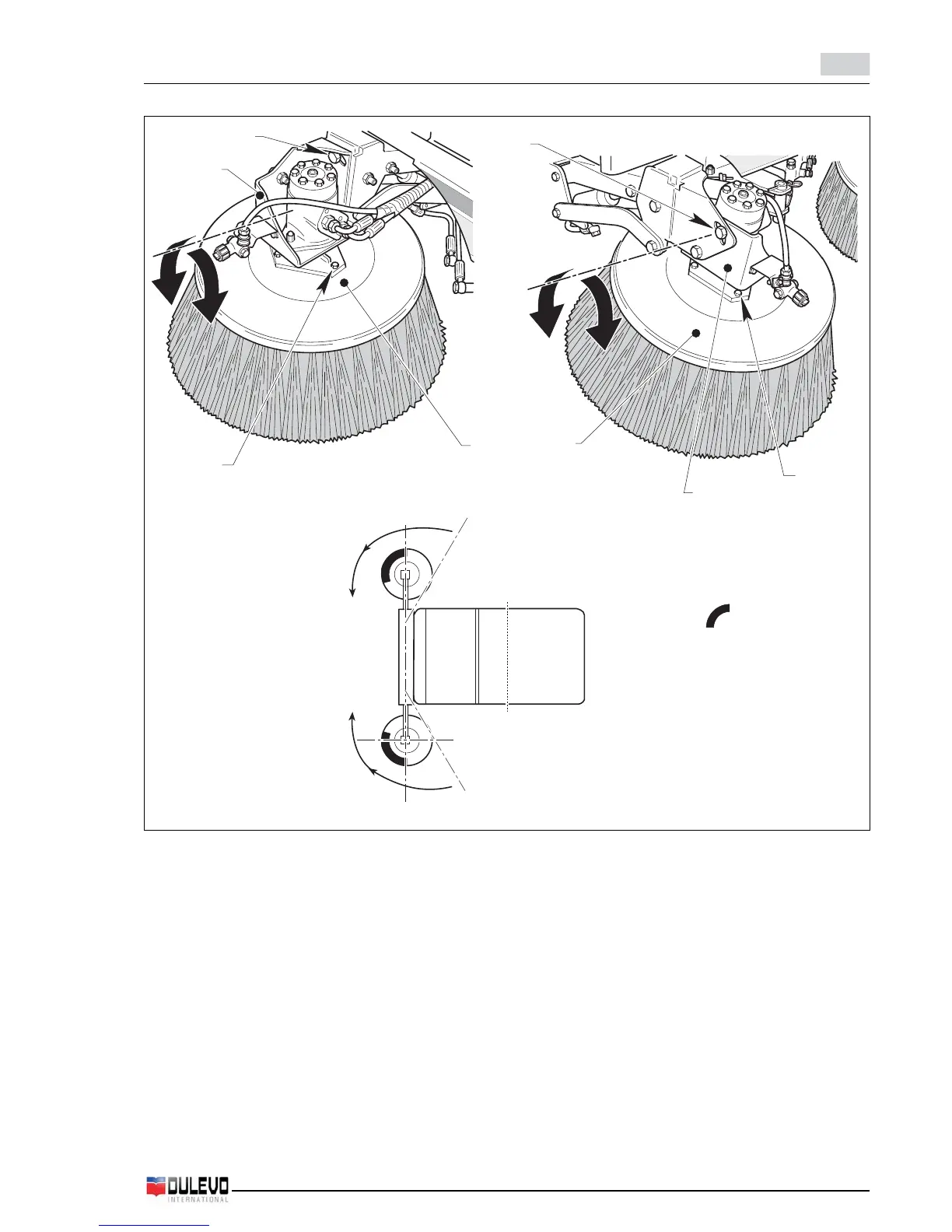 DULEVO
INTERNATIONAL