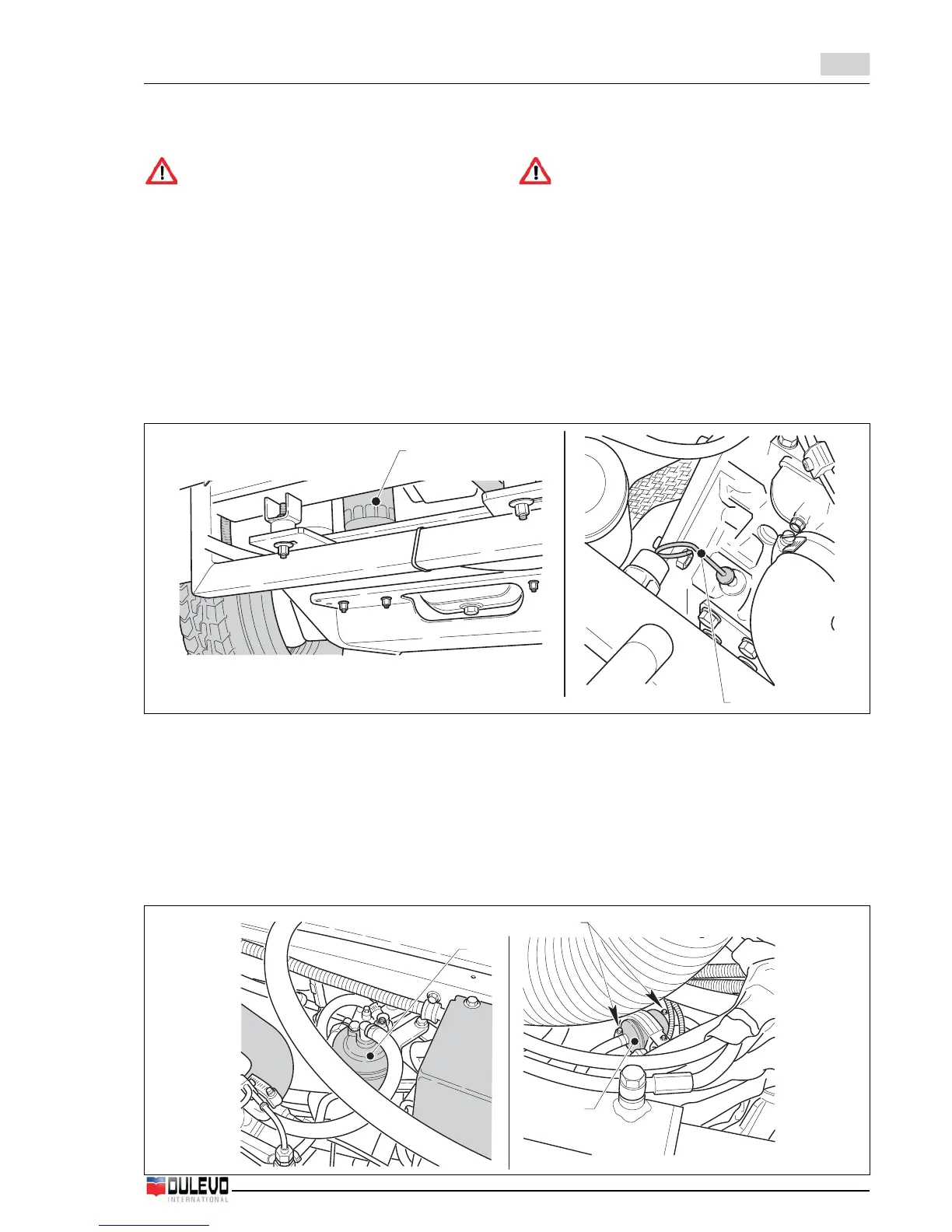 DULEVO
INTERNATIONAL