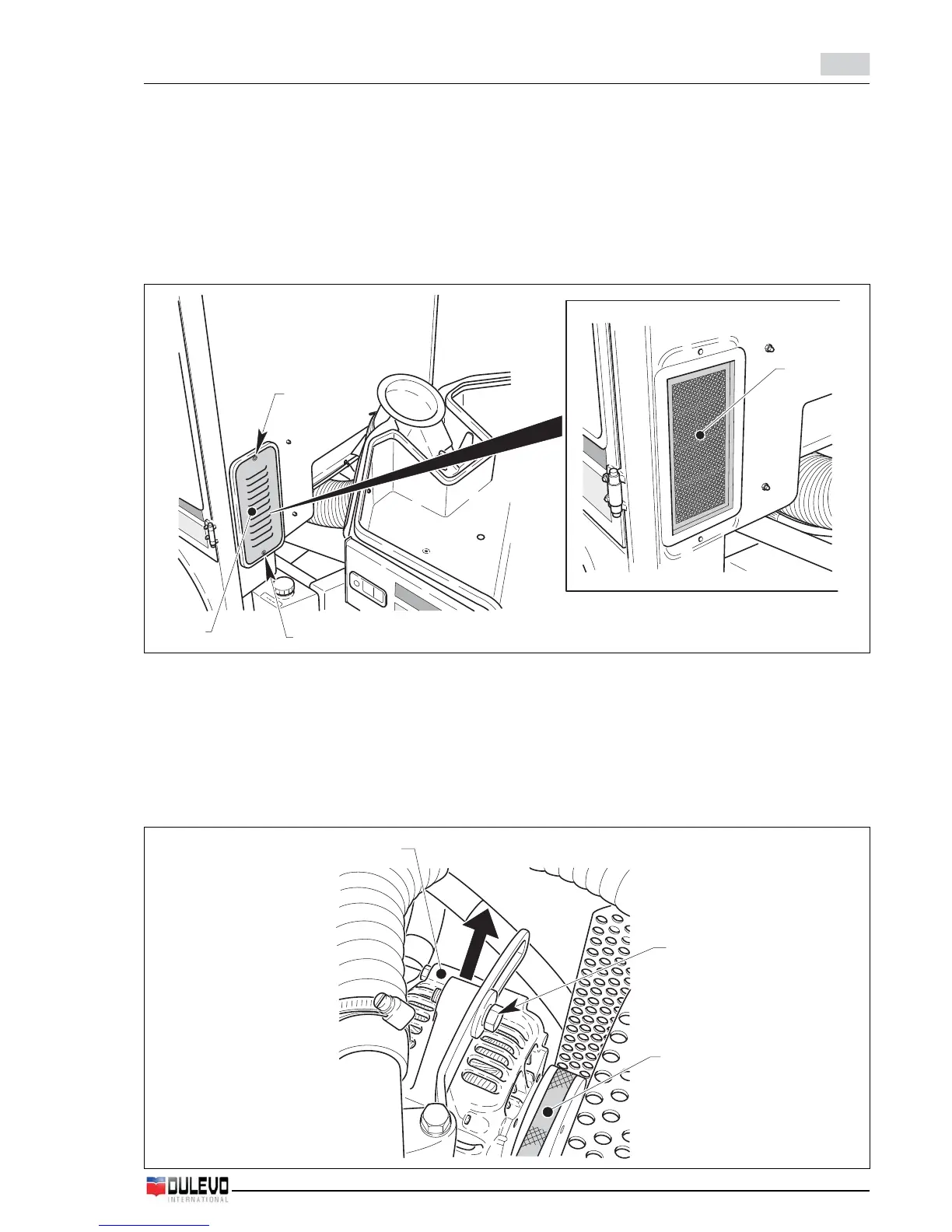 DULEVO
INTERNATIONAL