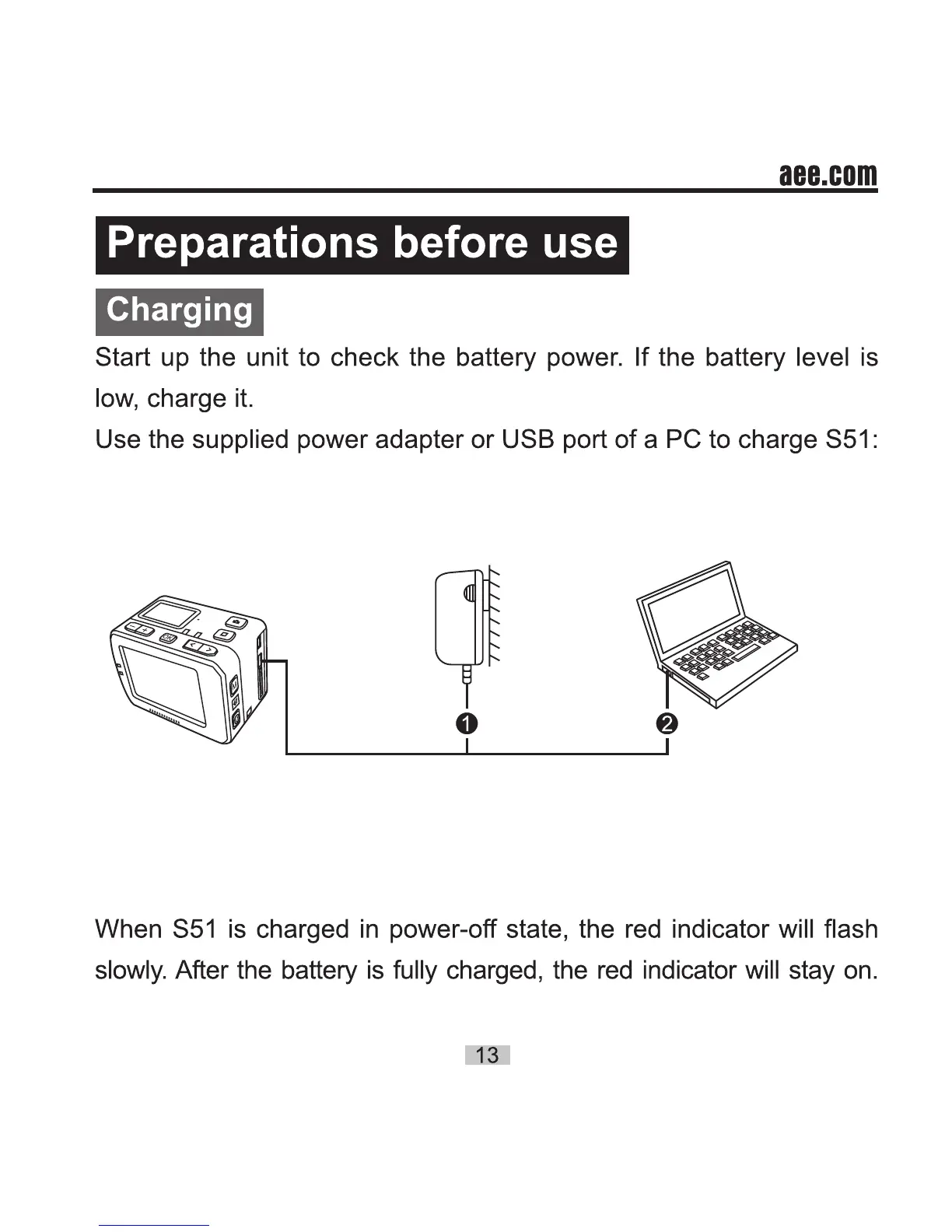 aee.com

Preparations before use

Charging

Start up the unit to check the battery power. If the battery level is low, charge it.

Use the supplied power adapter or USB port of a PC to charge S51:

1

2

When S51 is charged in power-off state, the red indicator will flash slowly. After the battery is fully charged, the red indicator will stay on.

13