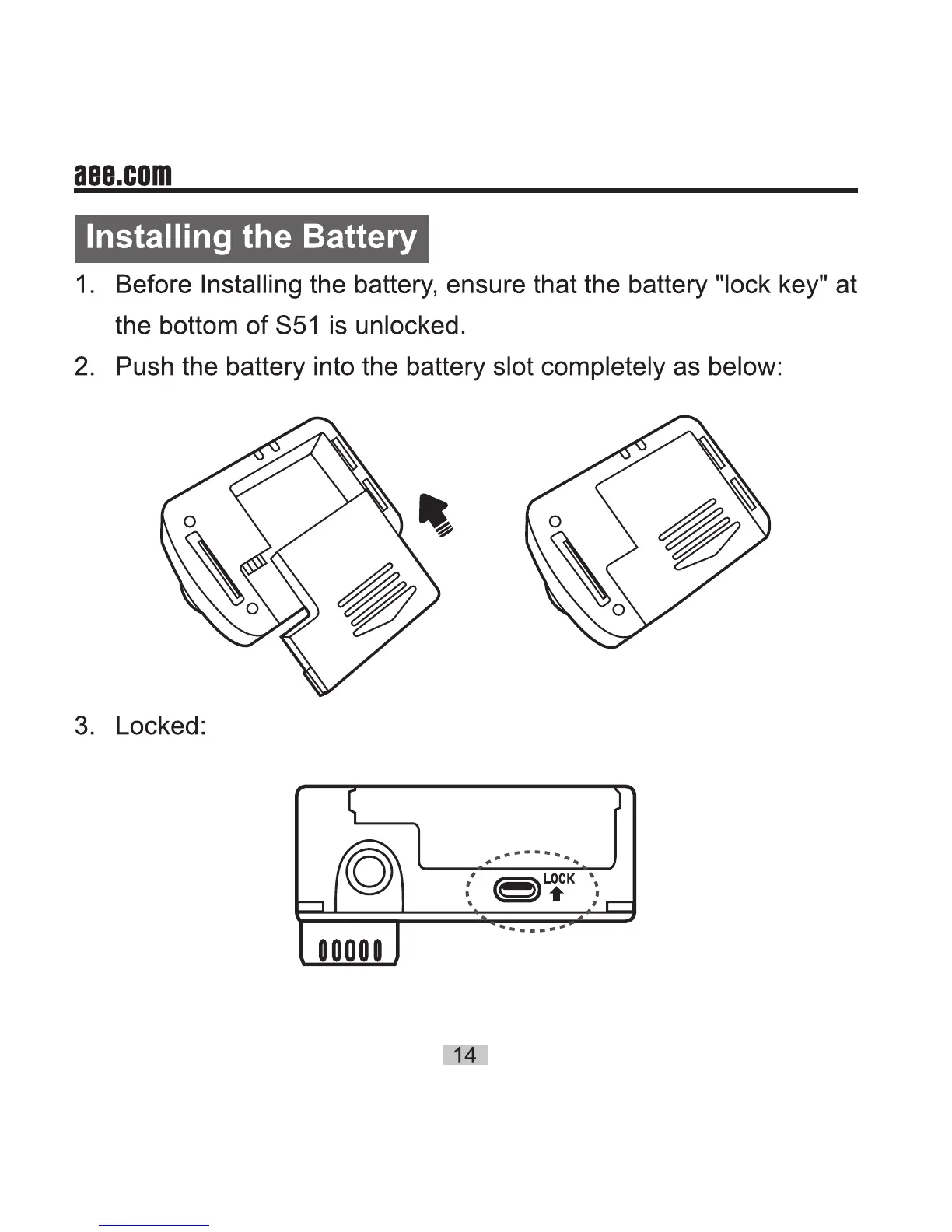 aee.com

Installing the Battery

1. Before Installing the battery, ensure that the battery "lock key" at the bottom of S51 is unlocked.

2. Push the battery into the battery slot completely as below:

3. Locked:

LOCK

14