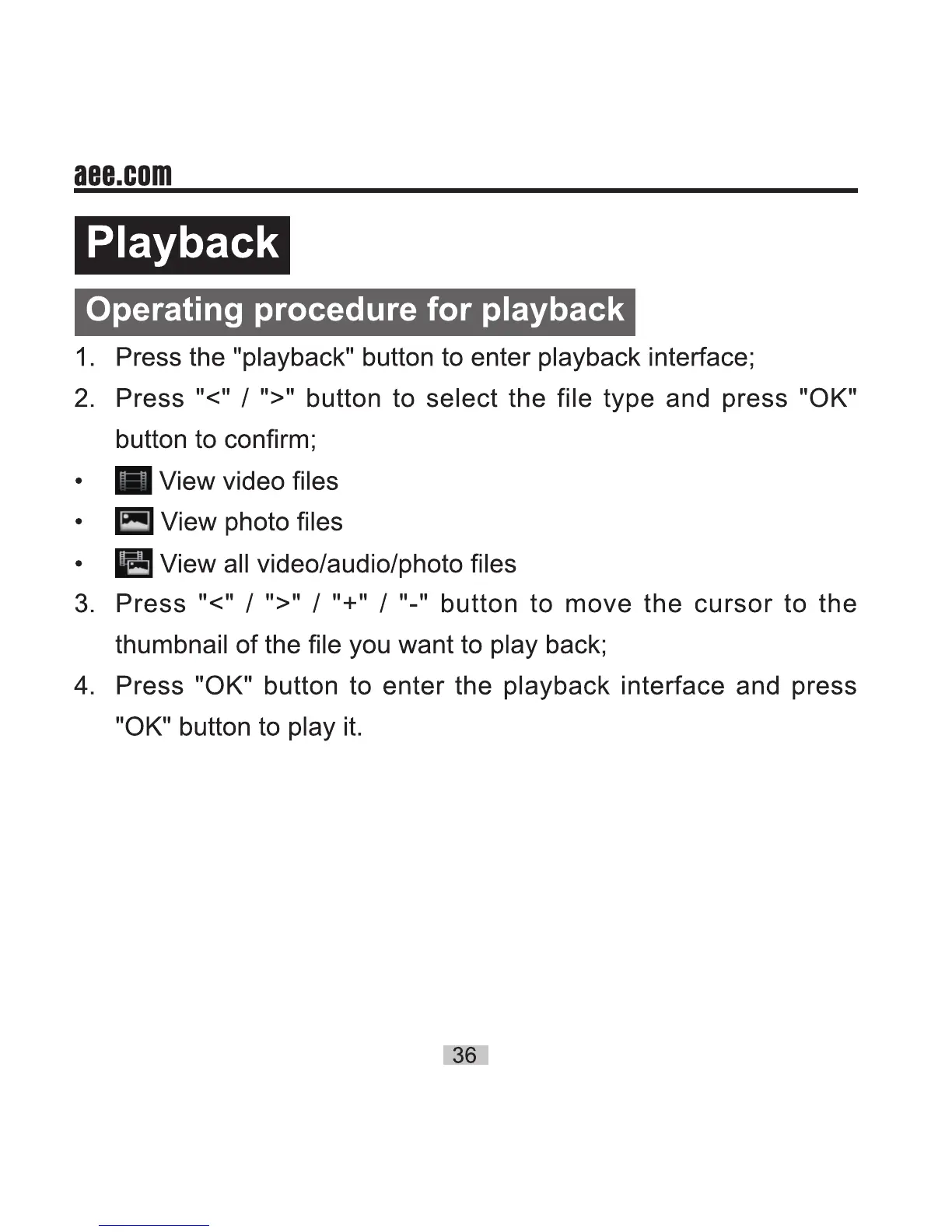 aee.com

Playback

Operating procedure for playback

1. Press the "playback" button to enter playback interface;
2. Press "<" / ">" button to select the file type and press "OK" button to confirm;
• View video files
• View photo files
• View all video/audio/photo files
3. Press "<" / ">" / "+" / "-" button to move the cursor to the thumbnail of the file you want to play back;
4. Press "OK" button to enter the playback interface and press "OK" button to play it.

36