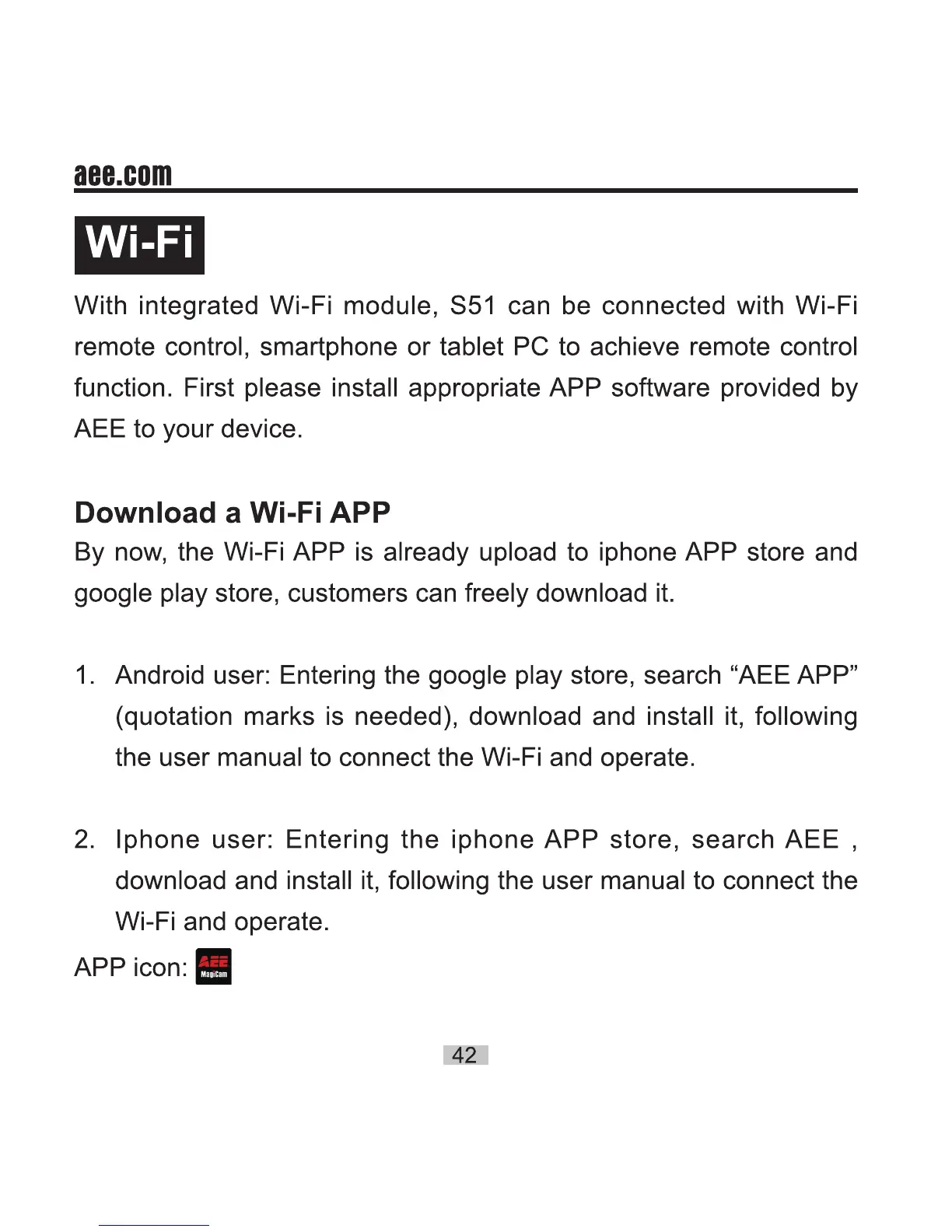 aee.com

Wi-Fi

With integrated Wi-Fi module, S51 can be connected with Wi-Fi remote control, smartphone or tablet PC to achieve remote control function. First please install appropriate APP software provided by AEE to your device.

Download a Wi-Fi APP

By now, the Wi-Fi APP is already upload to iphone APP store and google play store, customers can freely download it.

1. Android user: Entering the google play store, search “AEE APP” (quotation marks is needed), download and install it, following the user manual to connect the Wi-Fi and operate.

2. Iphone user: Entering the iphone APP store, search AEE , download and install it, following the user manual to connect the Wi-Fi and operate.

APP icon: AEE MagiCam

42