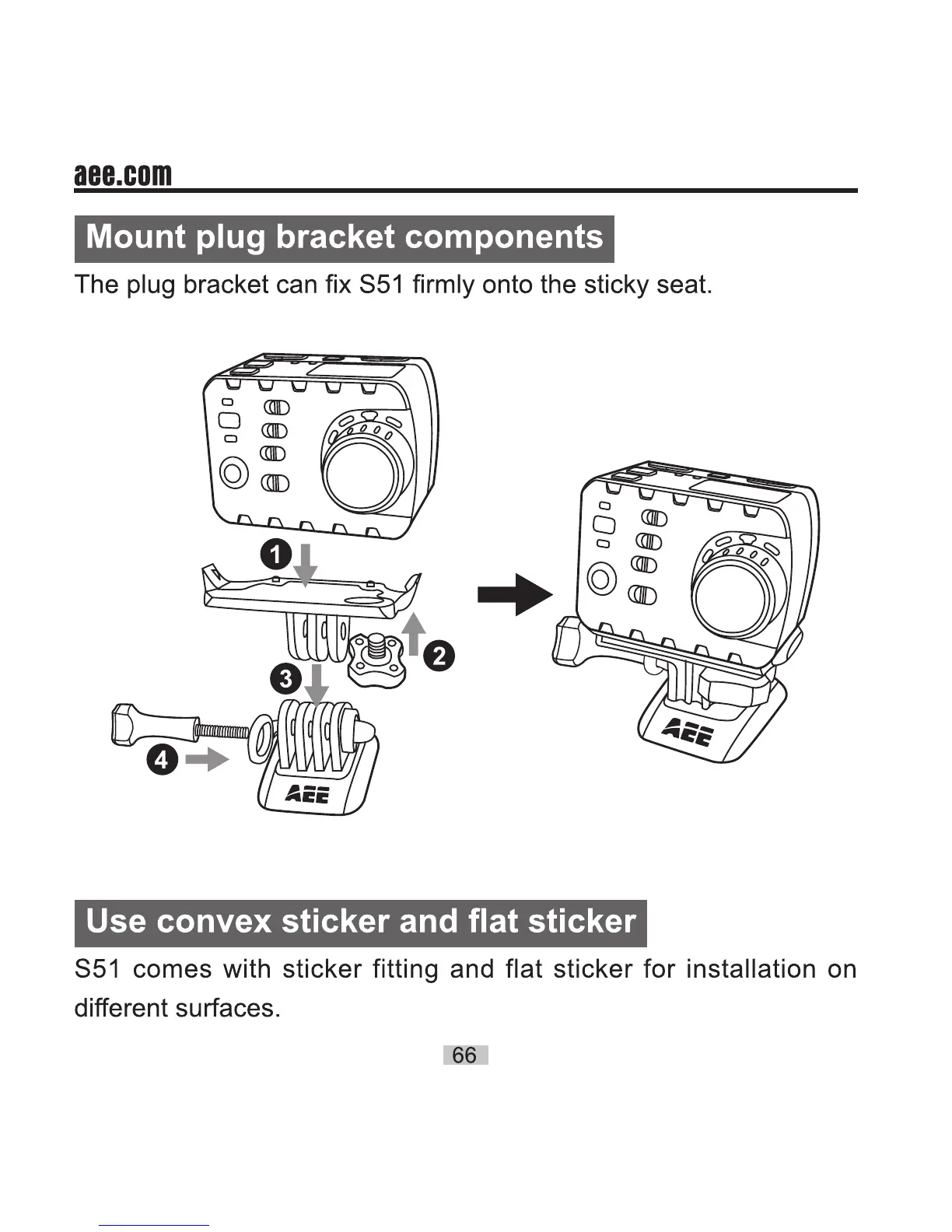 aee.com

Mount plug bracket components

The plug bracket can fix S51 firmly onto the sticky seat.

1

2

3

4

AEE

AEE

Use convex sticker and flat sticker

S51 comes with sticker fitting and flat sticker for installation on different surfaces.

66