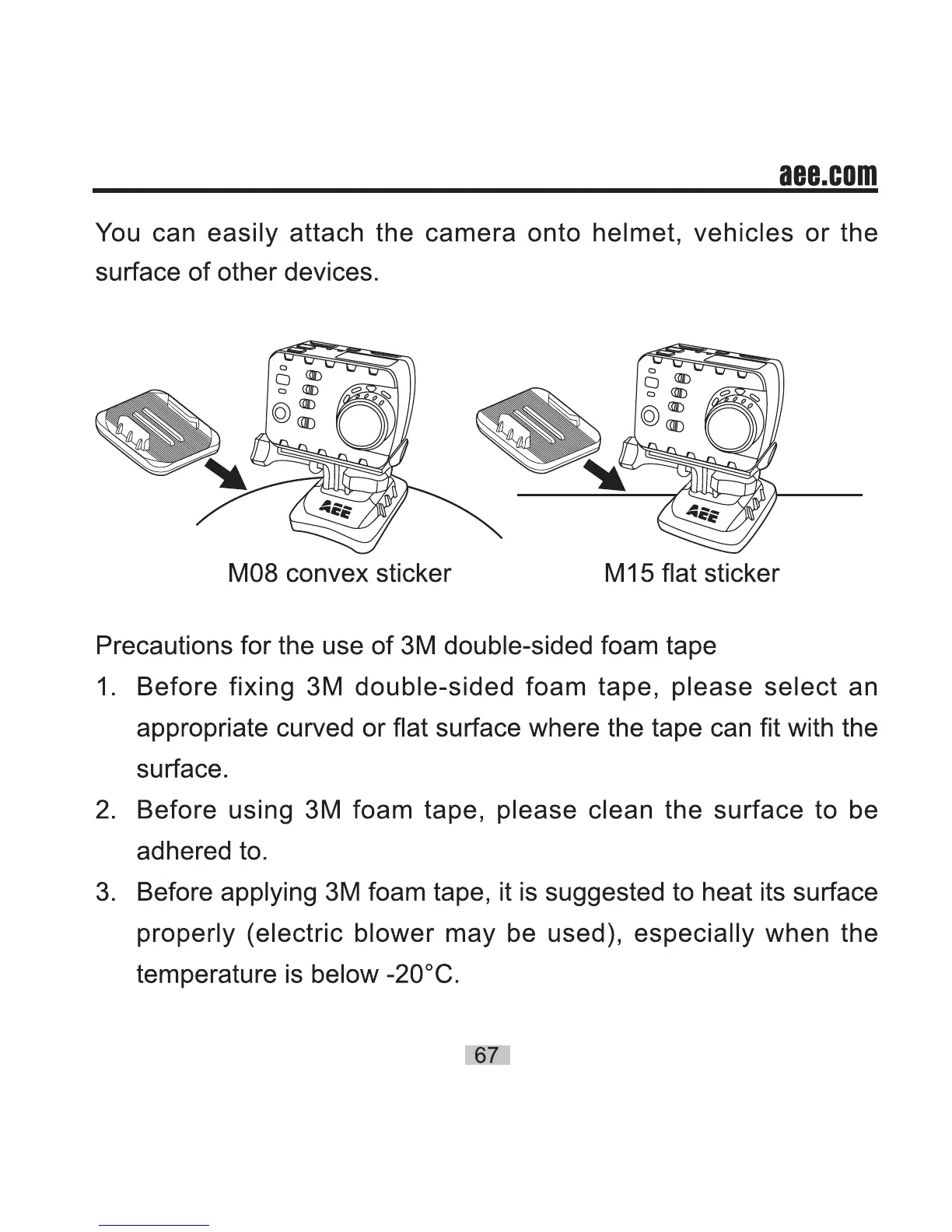 aee.com

You can easily attach the camera onto helmet, vehicles or the surface of other devices.

AEE

AEE

M08 convex sticker

M15 flat sticker

Precautions for the use of 3M double-sided foam tape

1. Before fixing 3M double-sided foam tape, please select an appropriate curved or flat surface where the tape can fit with the surface.

2. Before using 3M foam tape, please clean the surface to be adhered to.

3. Before applying 3M foam tape, it is suggested to heat its surface properly (electric blower may be used), especially when the temperature is below -20°C.

67