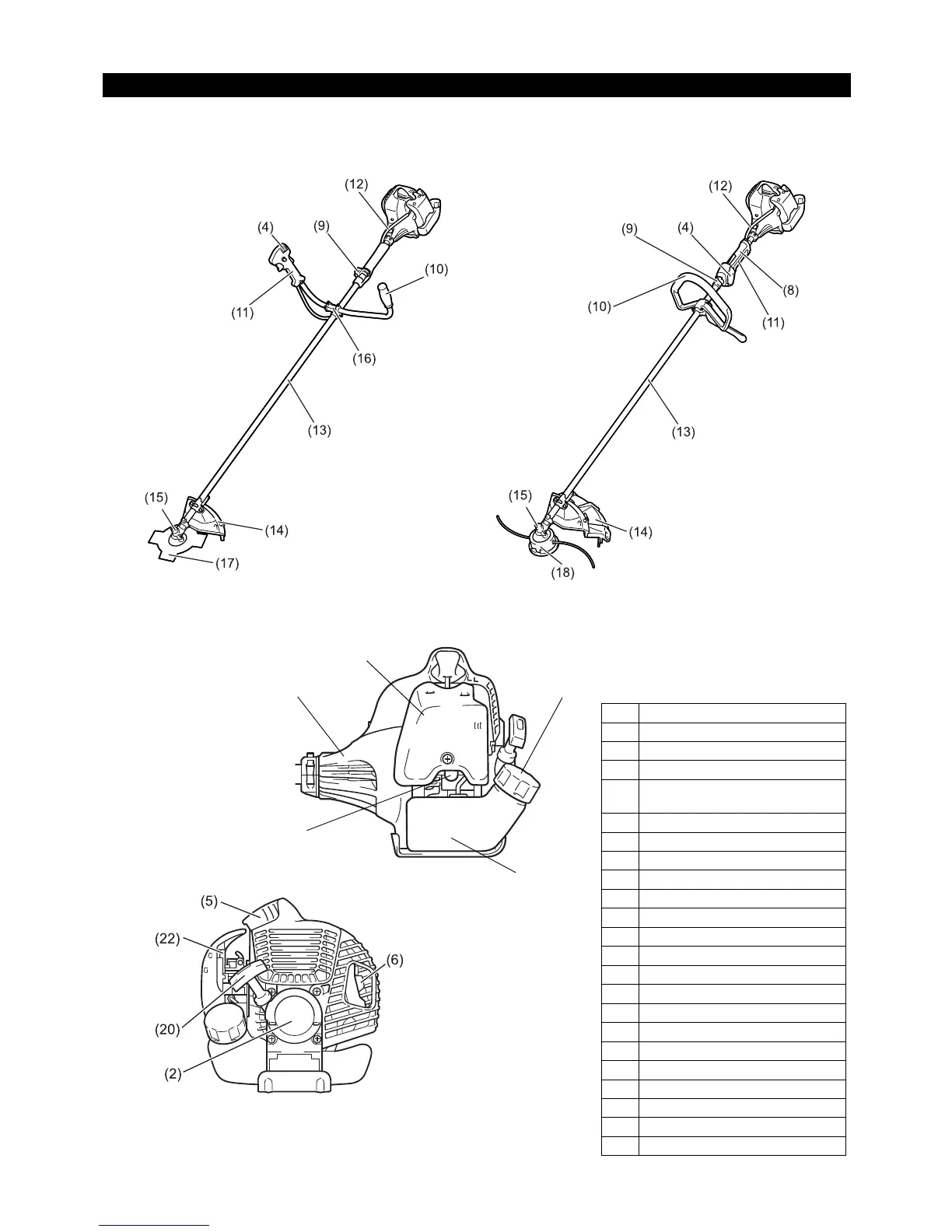 (12)
(4)
(9)
(10)
(11)
(16)
(13)
(15)
(14)
(17)

(12)
(9)
(4)
(8)
(10)
(11)
(13)
(15)
(14)
(18)

(5)
(22)
(6)
(20)
(2)