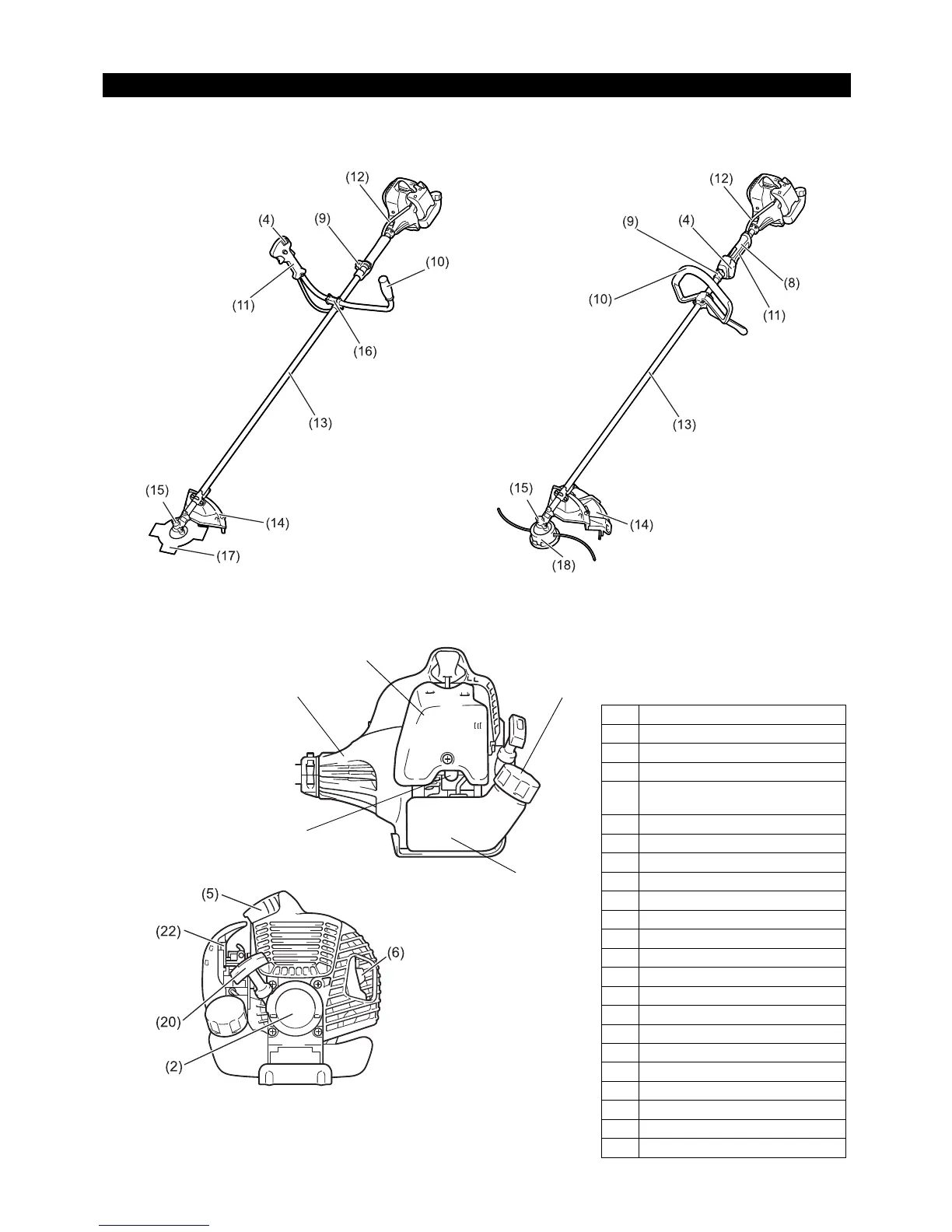 (12)
(4)
(9)
(10)
(11)
(16)
(13)
(15)
(14)
(17)

(12)
(9)
(4)
(8)
(10)
(11)
(13)
(15)
(14)
(18)

(5)
(22)
(6)
(20)
(2)