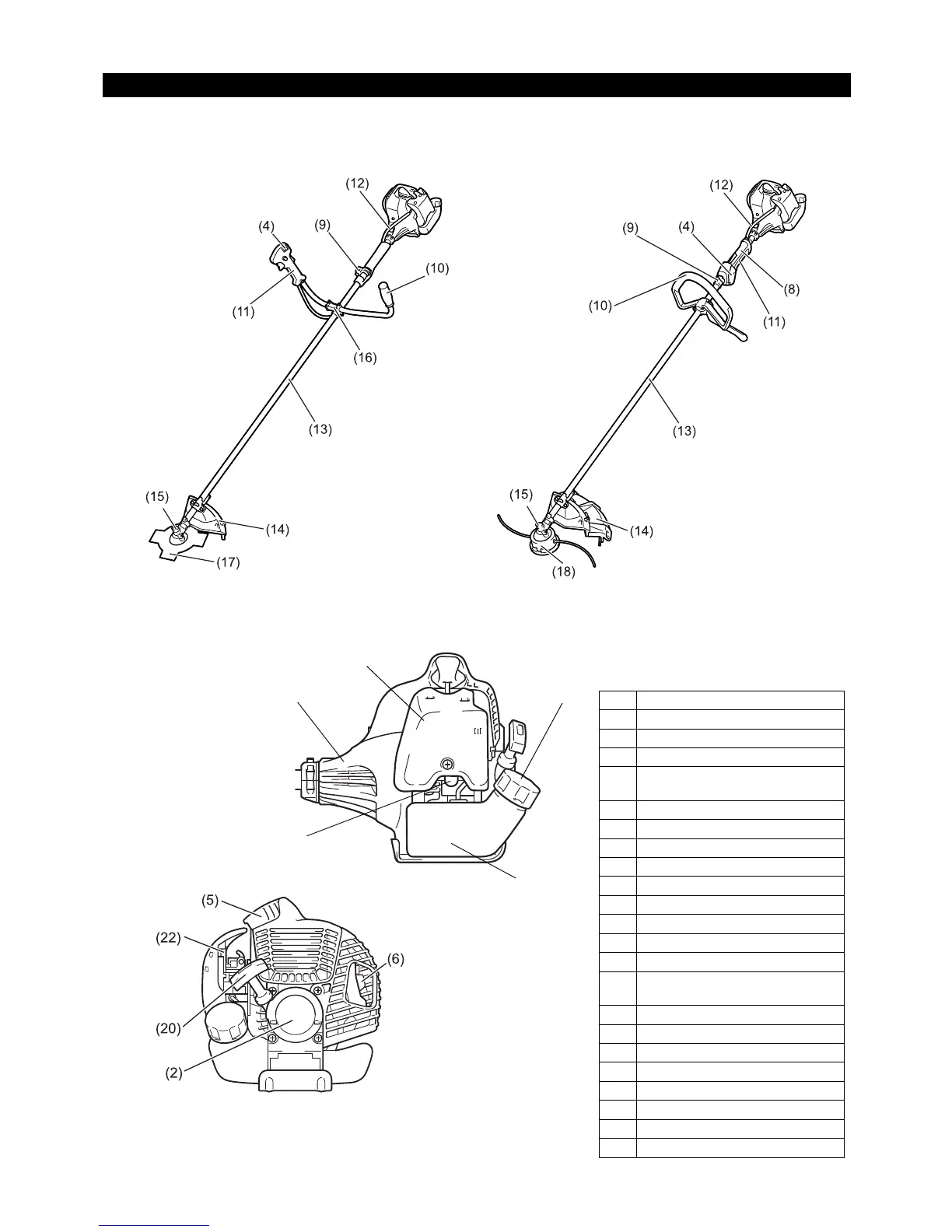 (12)
(4)
(9)
(10)
(11)
(16)
(13)
(15)
(14)
(17)

(12)
(9)
(4)
(8)
(10)
(11)
(13)
(15)
(14)
(18)

(5)
(22)
(6)
(20)
(2)