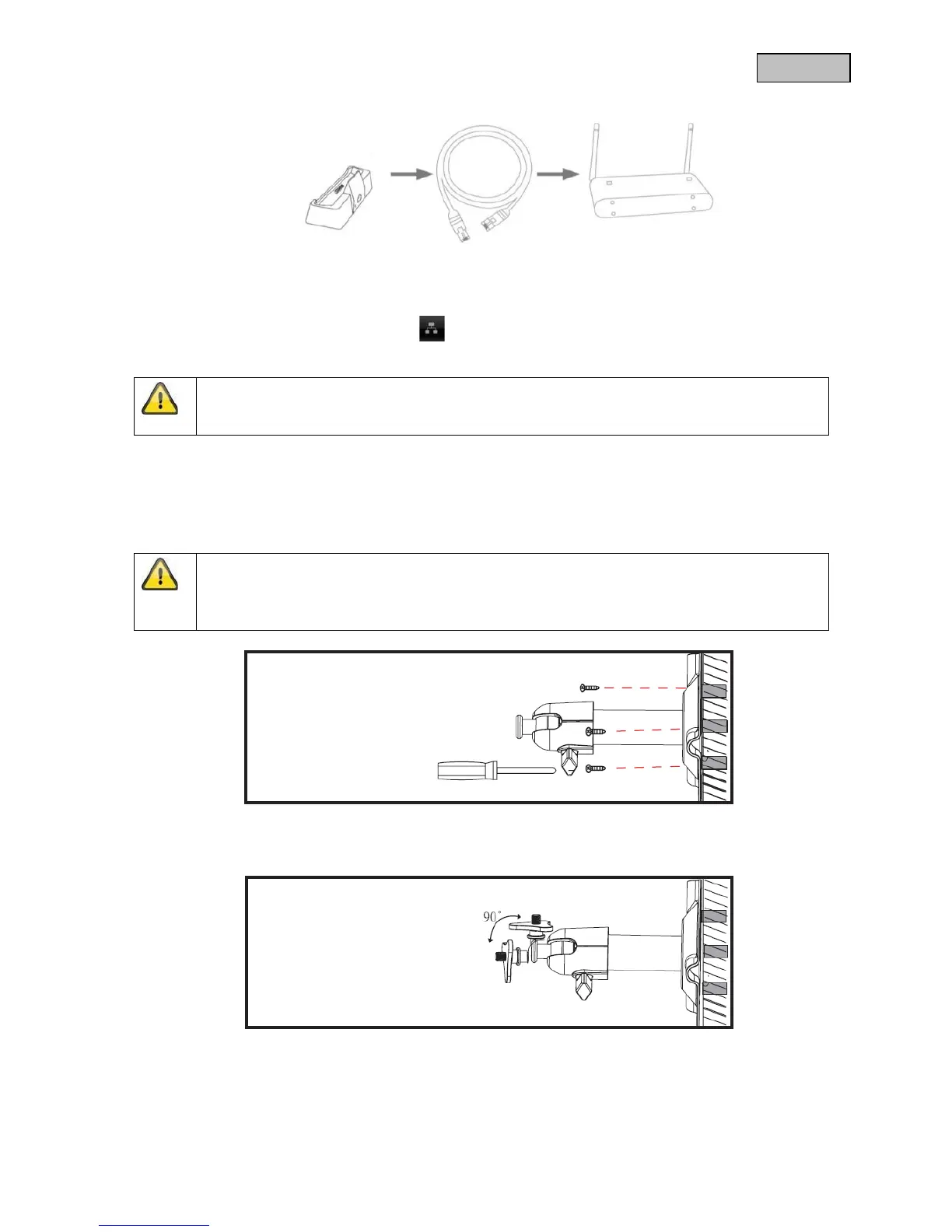 90°