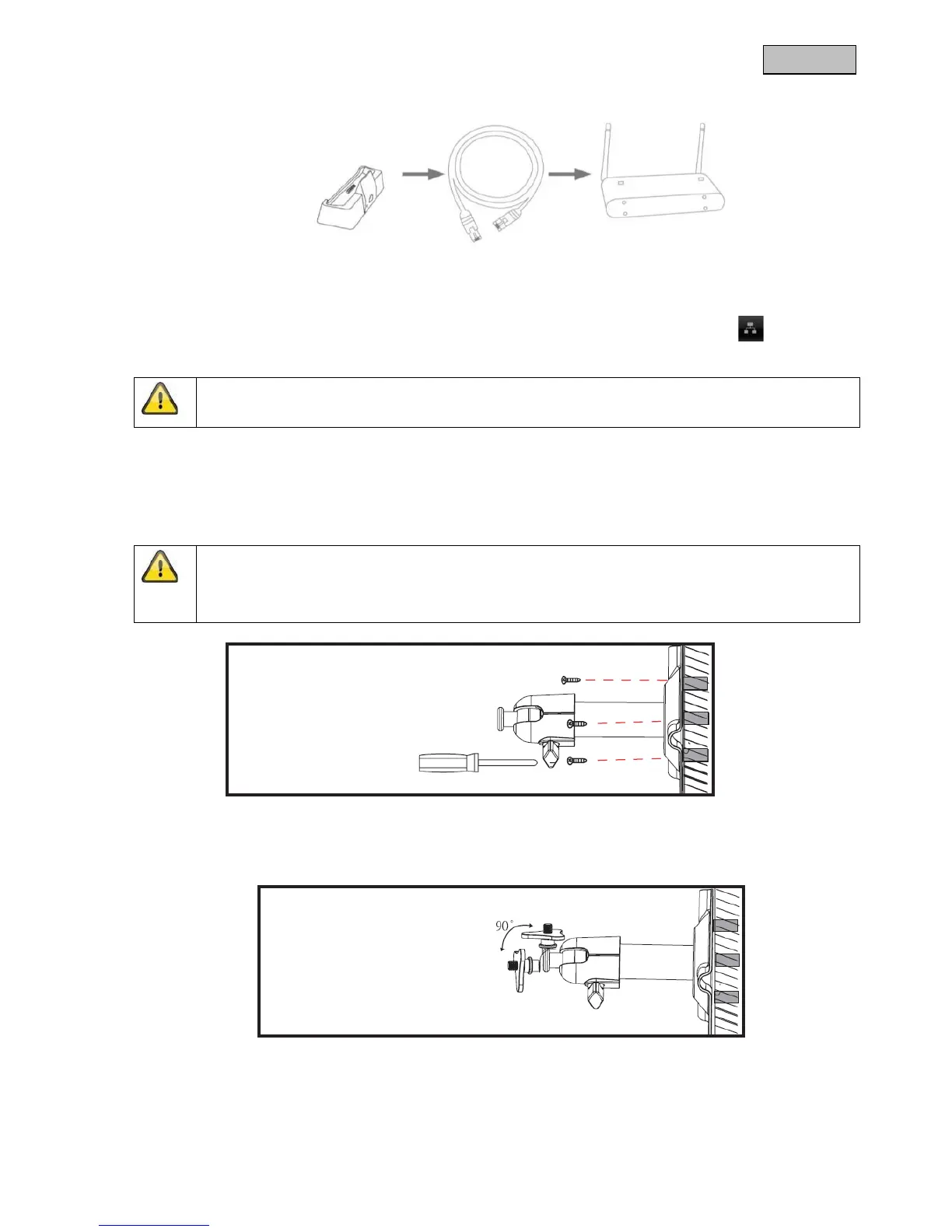 90°