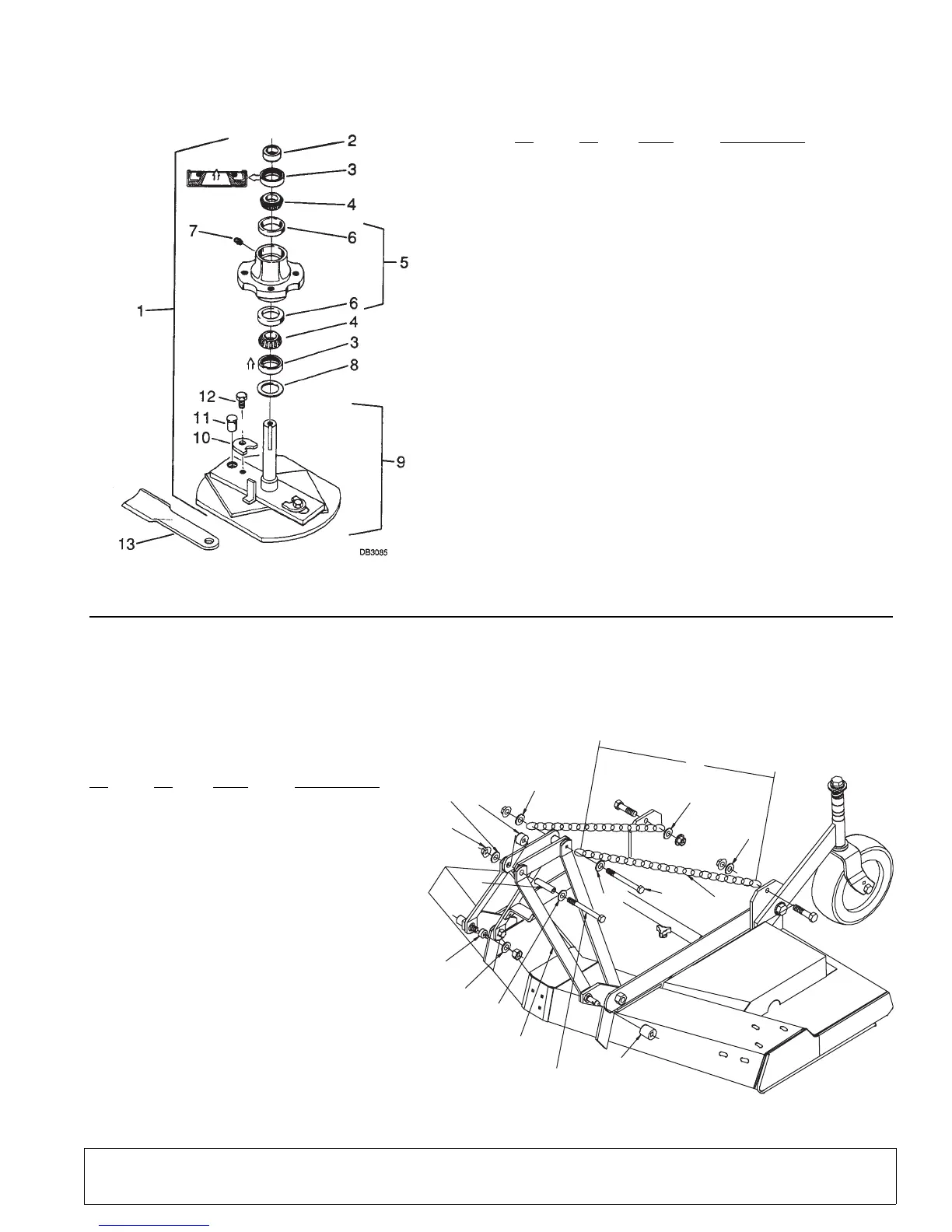 2
3
4
7
6
5
1
6
4
3
8
12
11
10
9
13
DB3085