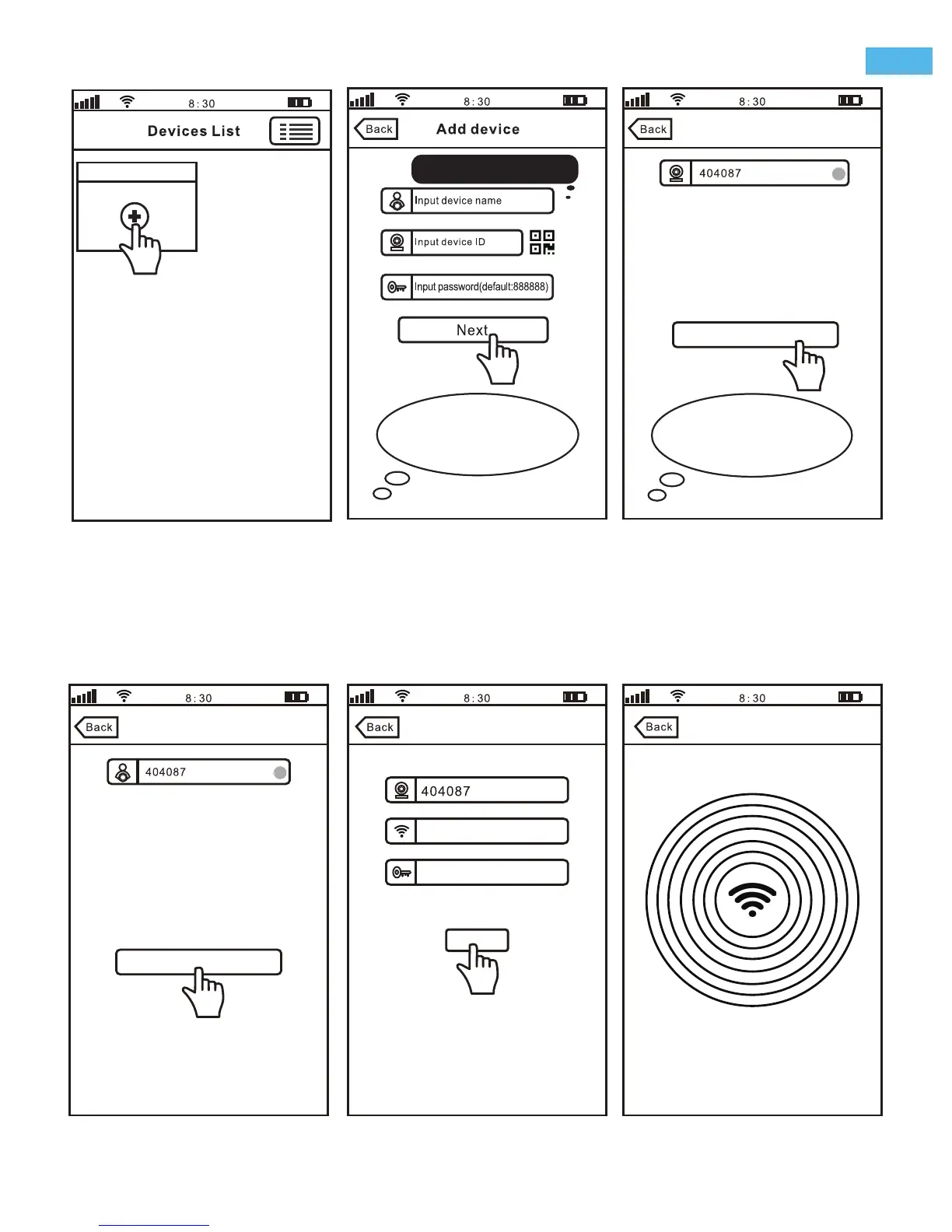 8:30
Devices List

8:30
Back
Add device
Input device name
Input device ID
Input password(default:888888)
Next

8:30
Back
404087

8:30
Back
404087

8:30
Back
404087

8:30
Back