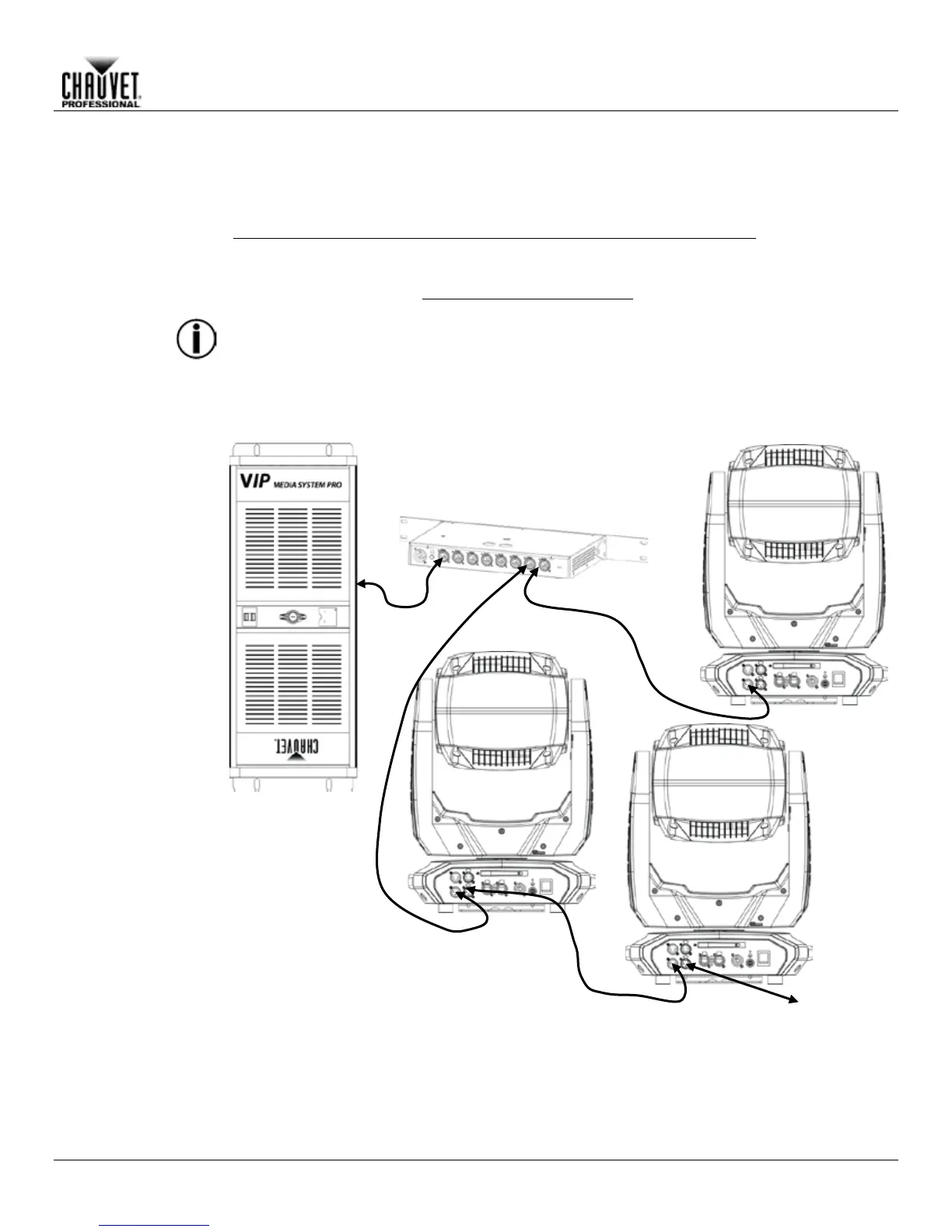 CHAUVET PROFESSIONAL

VIP MEDIA SYSTEM PRO

CHAUVET