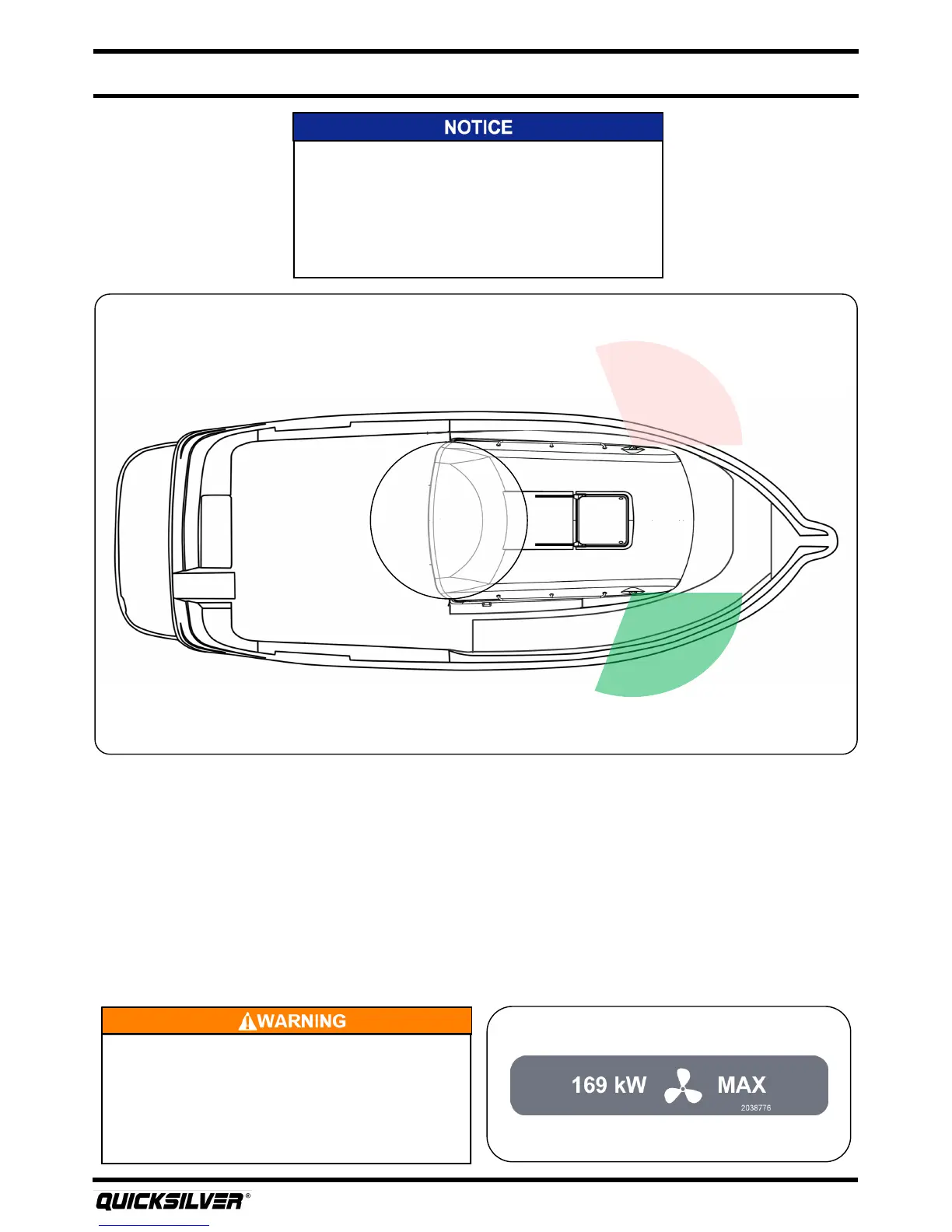 NOTICE

WARNING

169 kW MAX

2038776

QUICKSILVER®