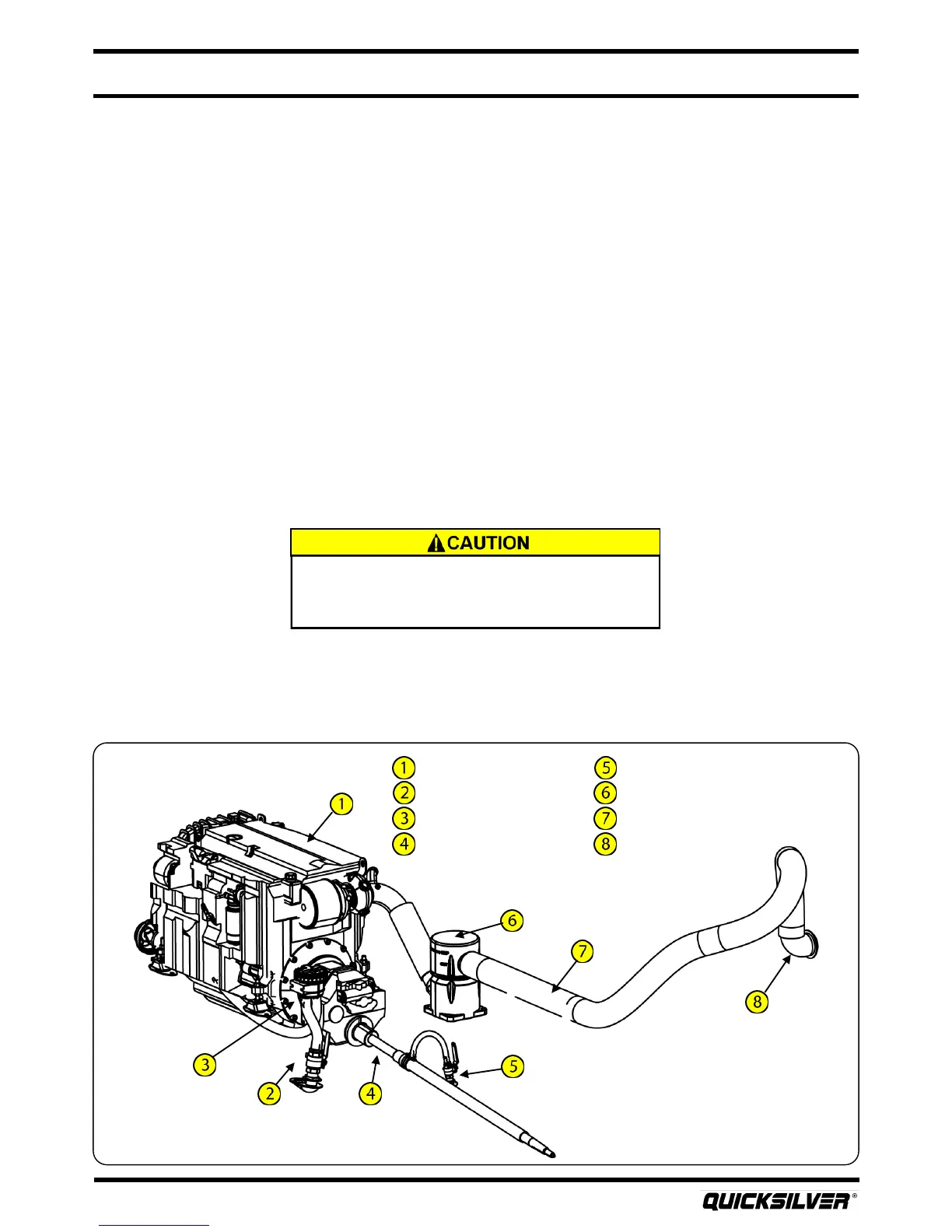 CAUTION

1
2
3
4
5
6
7
8

1
6
7
8
3
2
4
5

QUICKSILVER®