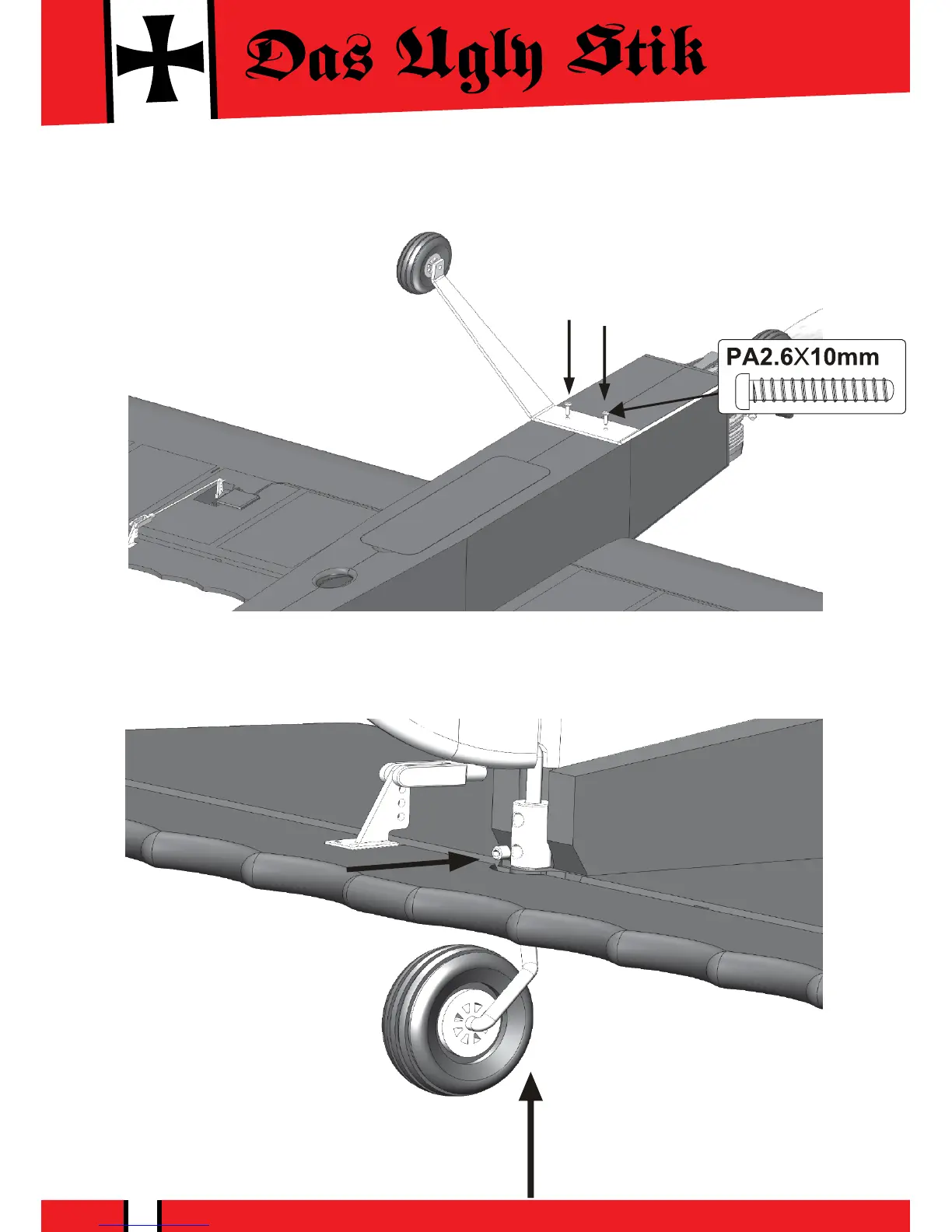 Das Ugly Stik

PA2.6X10mm