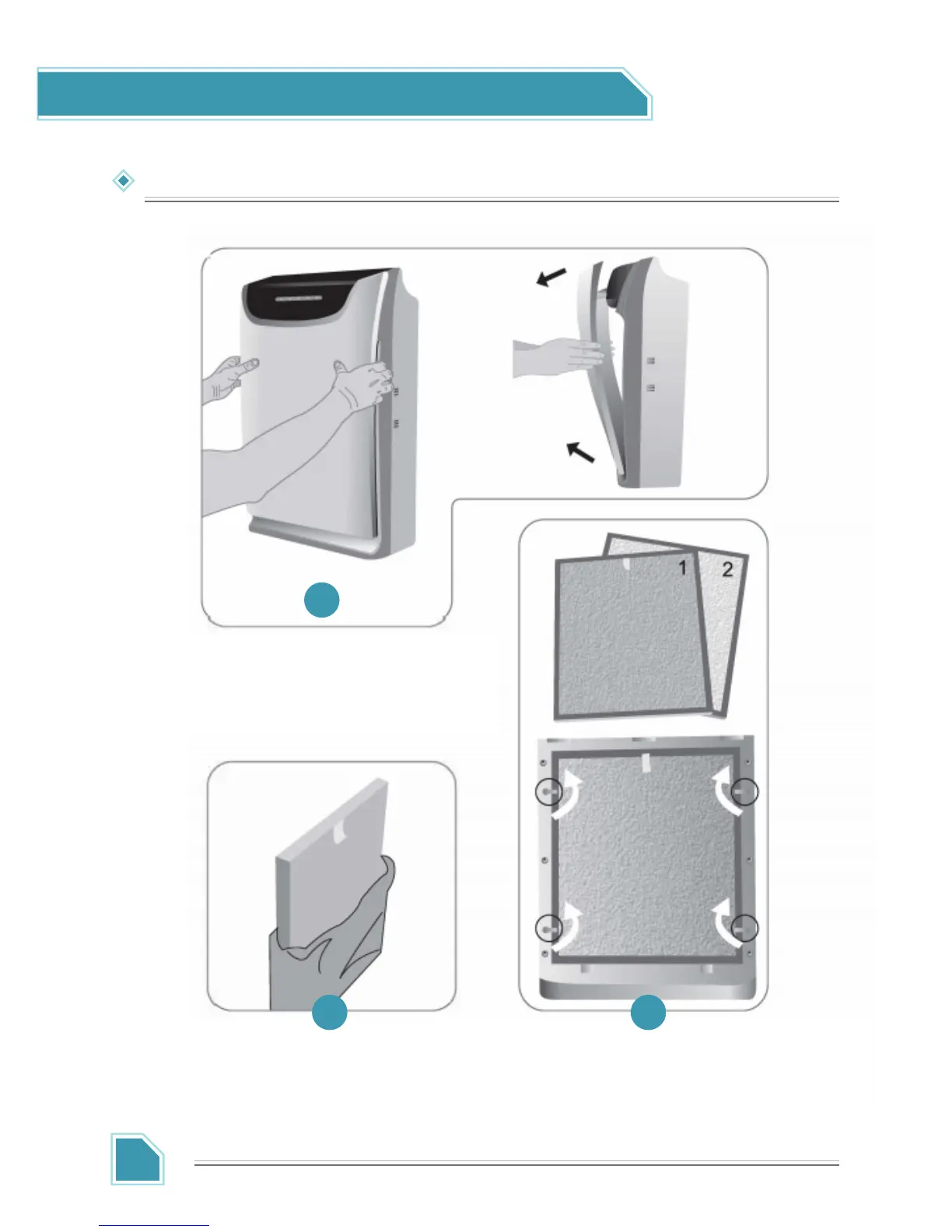 1

2