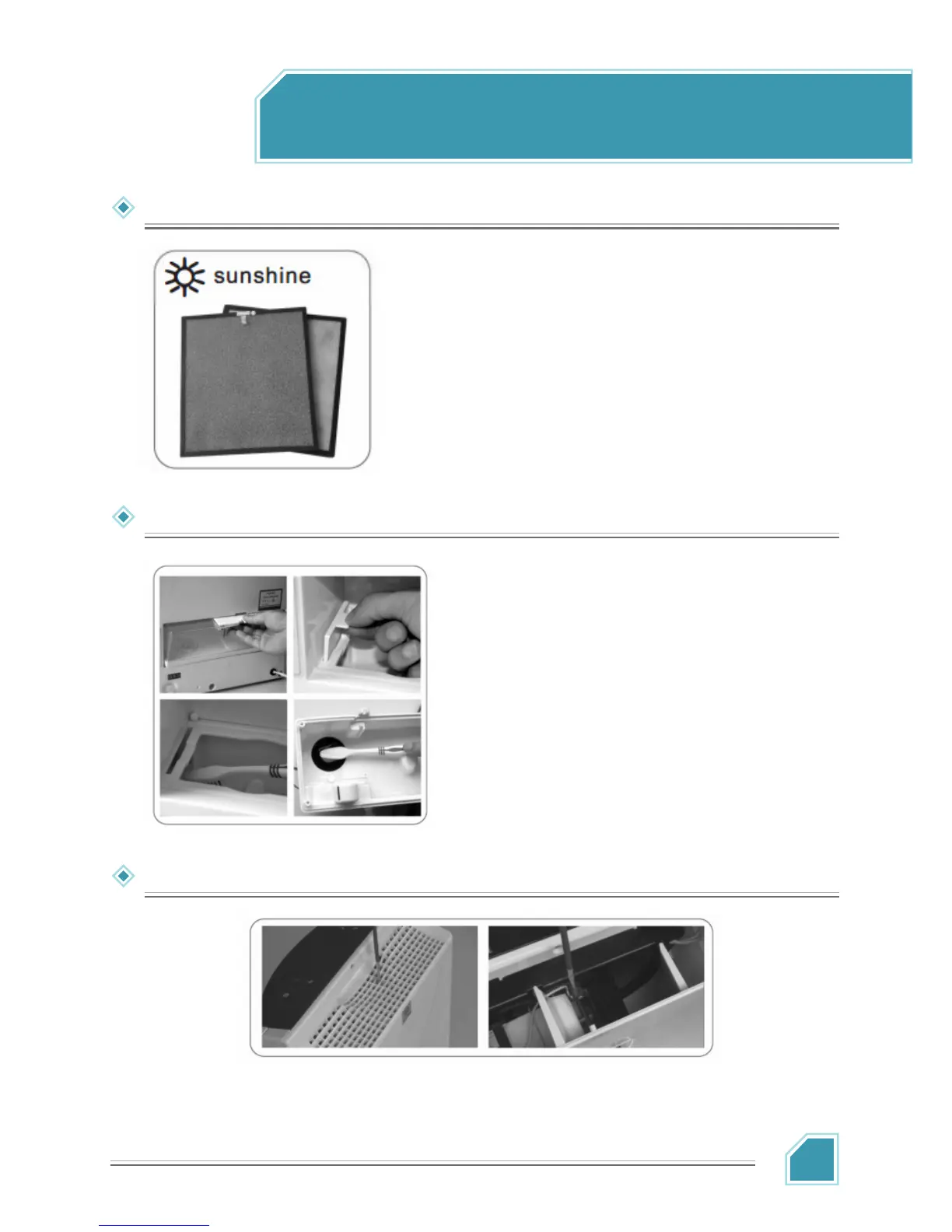 sunshine