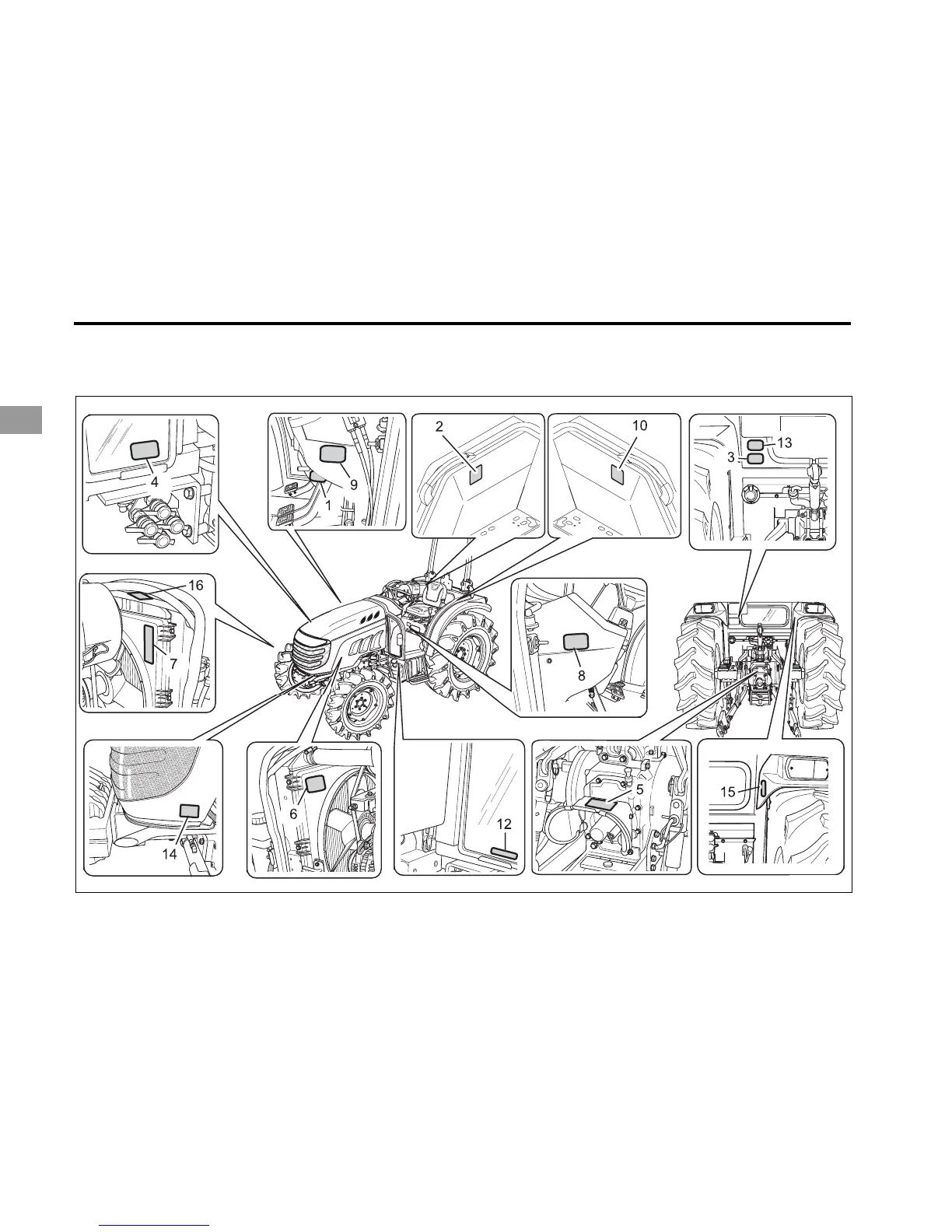 4
9
1
2
10
13
3
16
7
8
14
6
12
5
15