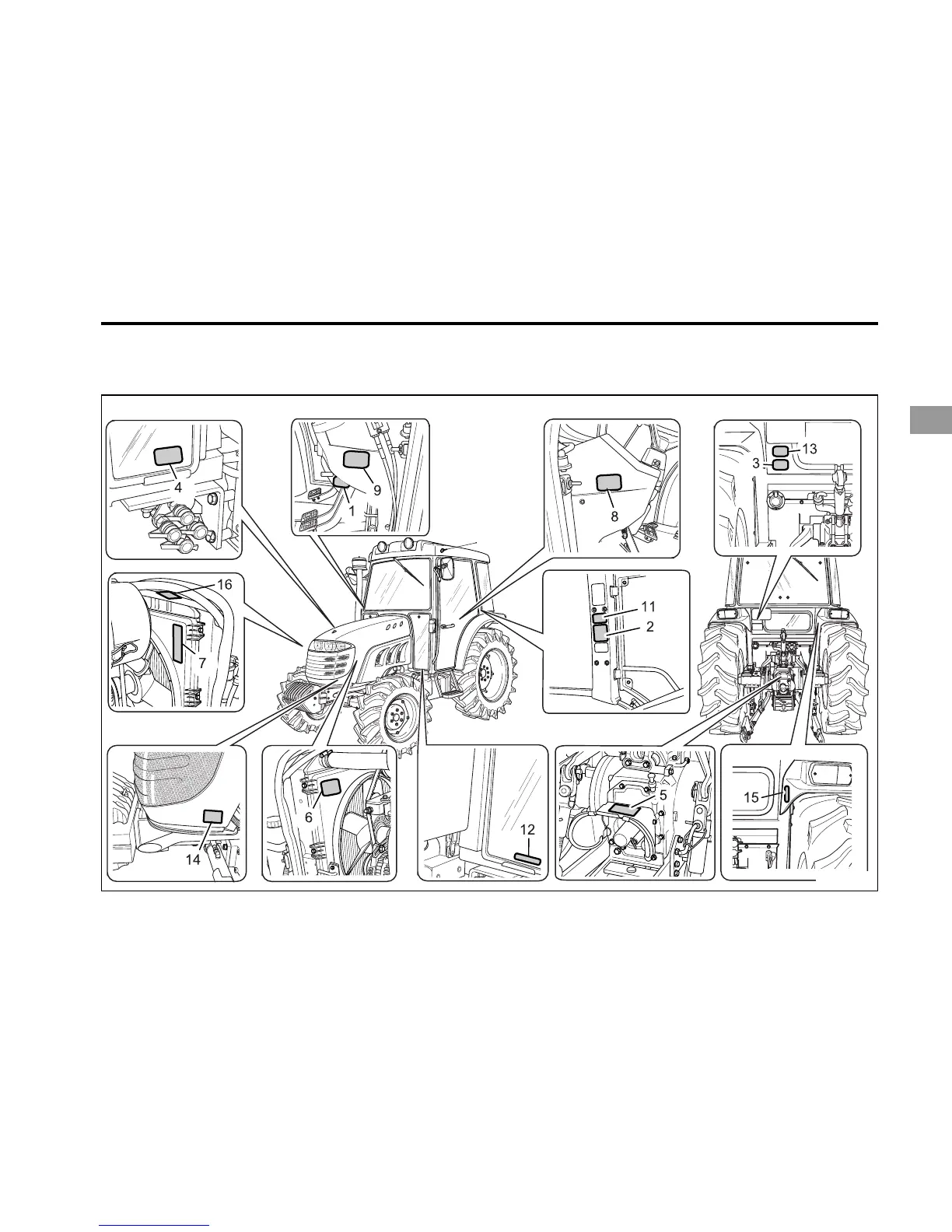 4
9
1
8
13
3
16
7
11
2
14
6
12
5
15