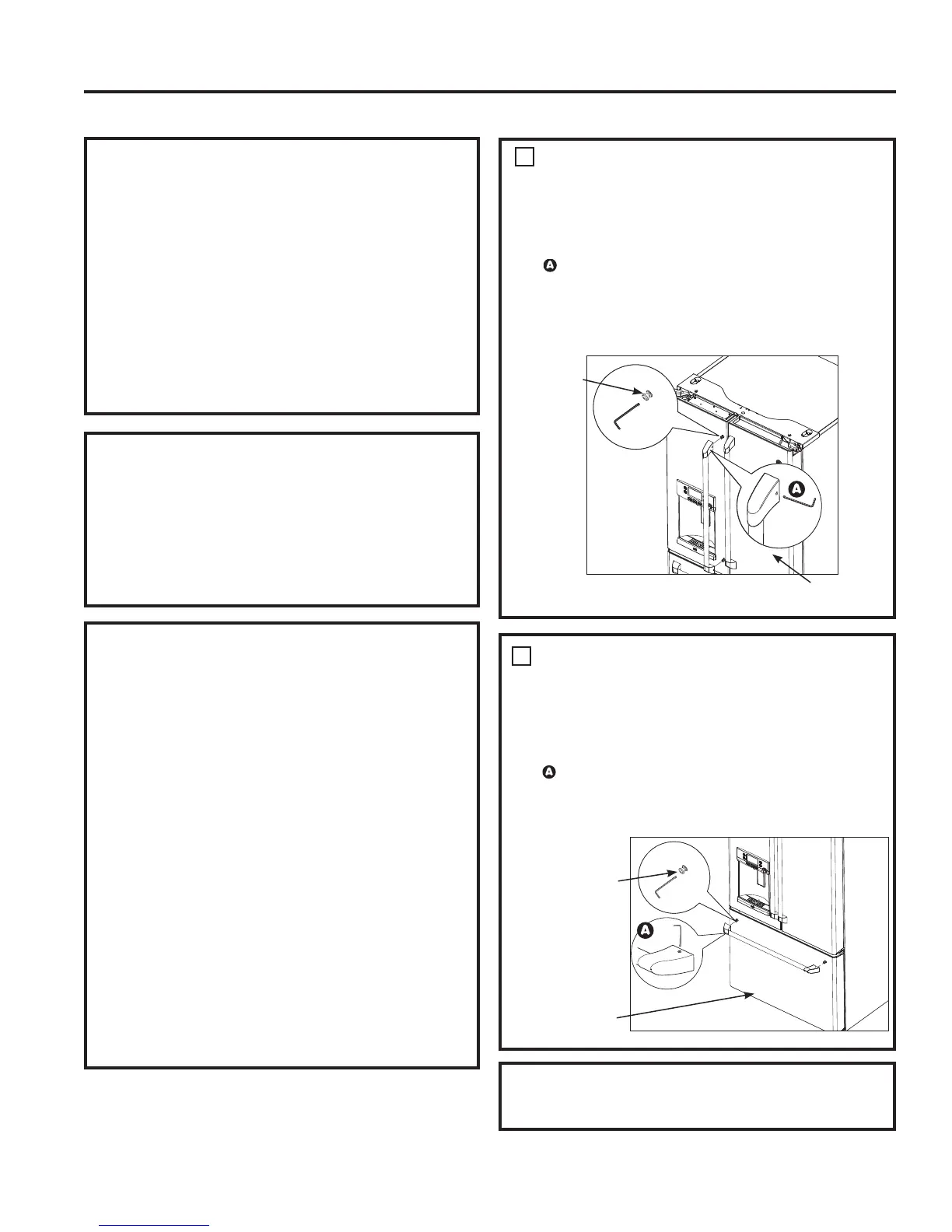 A

A

A

A