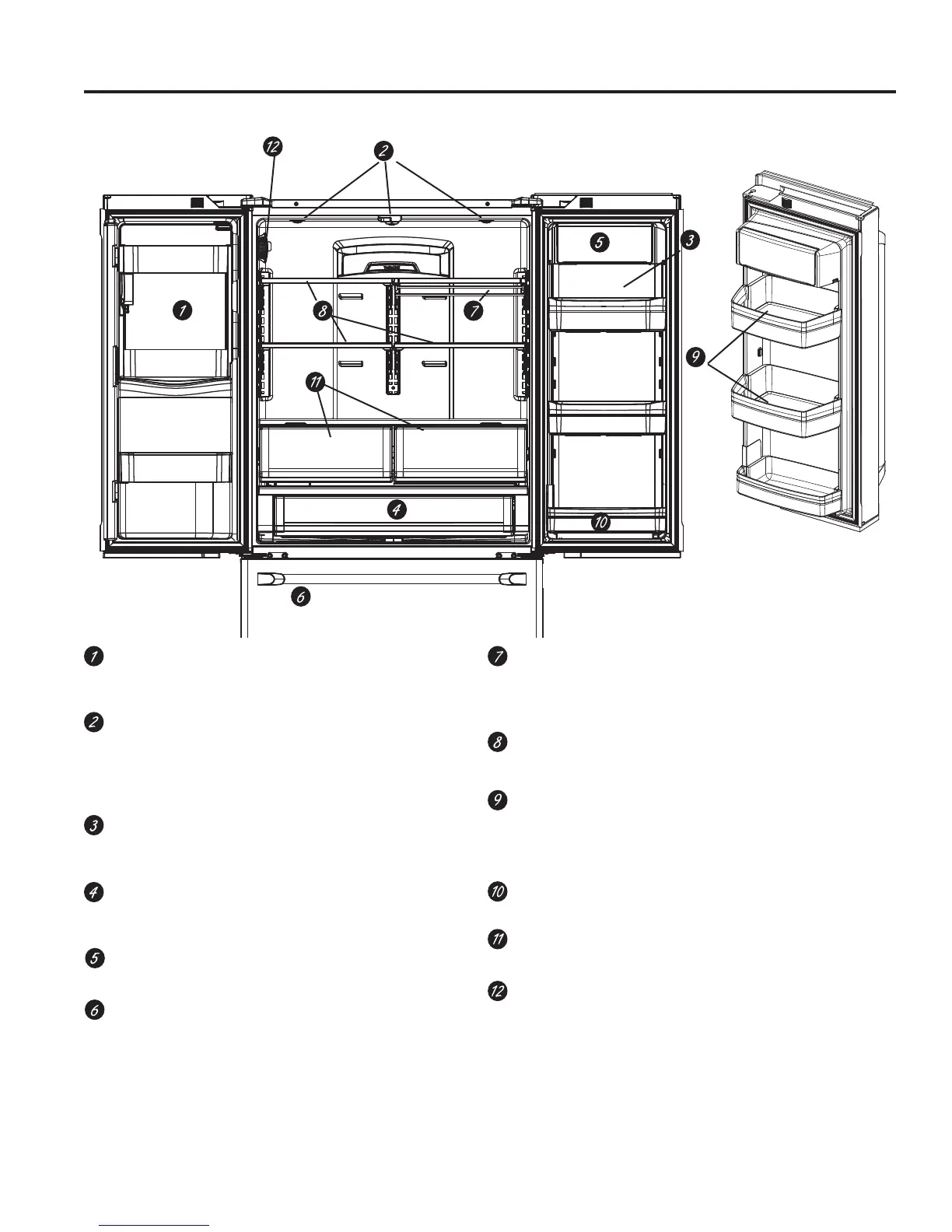 12

2

5

3

1

8

7

9

11

4

10

6

1

2

3

4

5

6

7

8

9

10

11

12