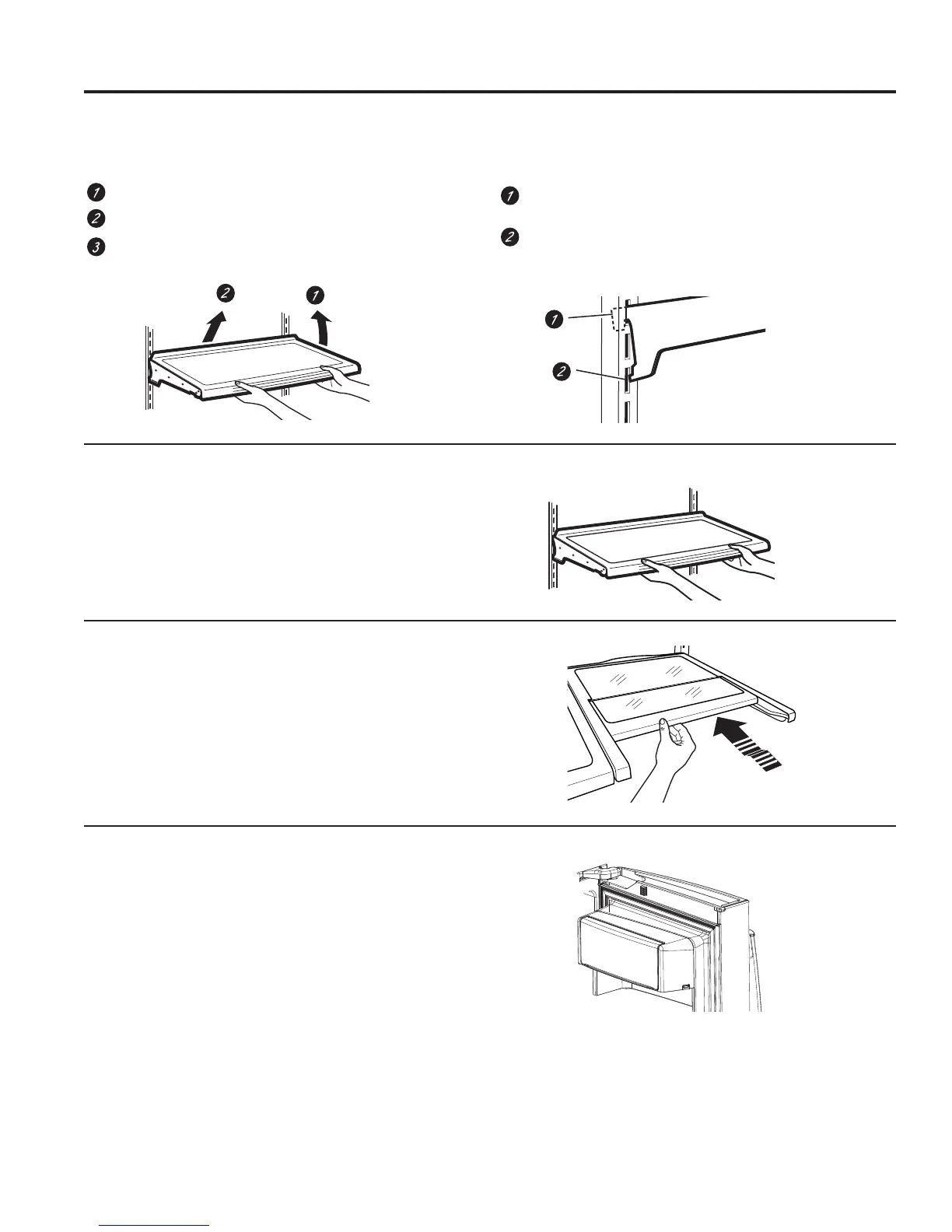 1
2
3
1
2
2
1
1
2