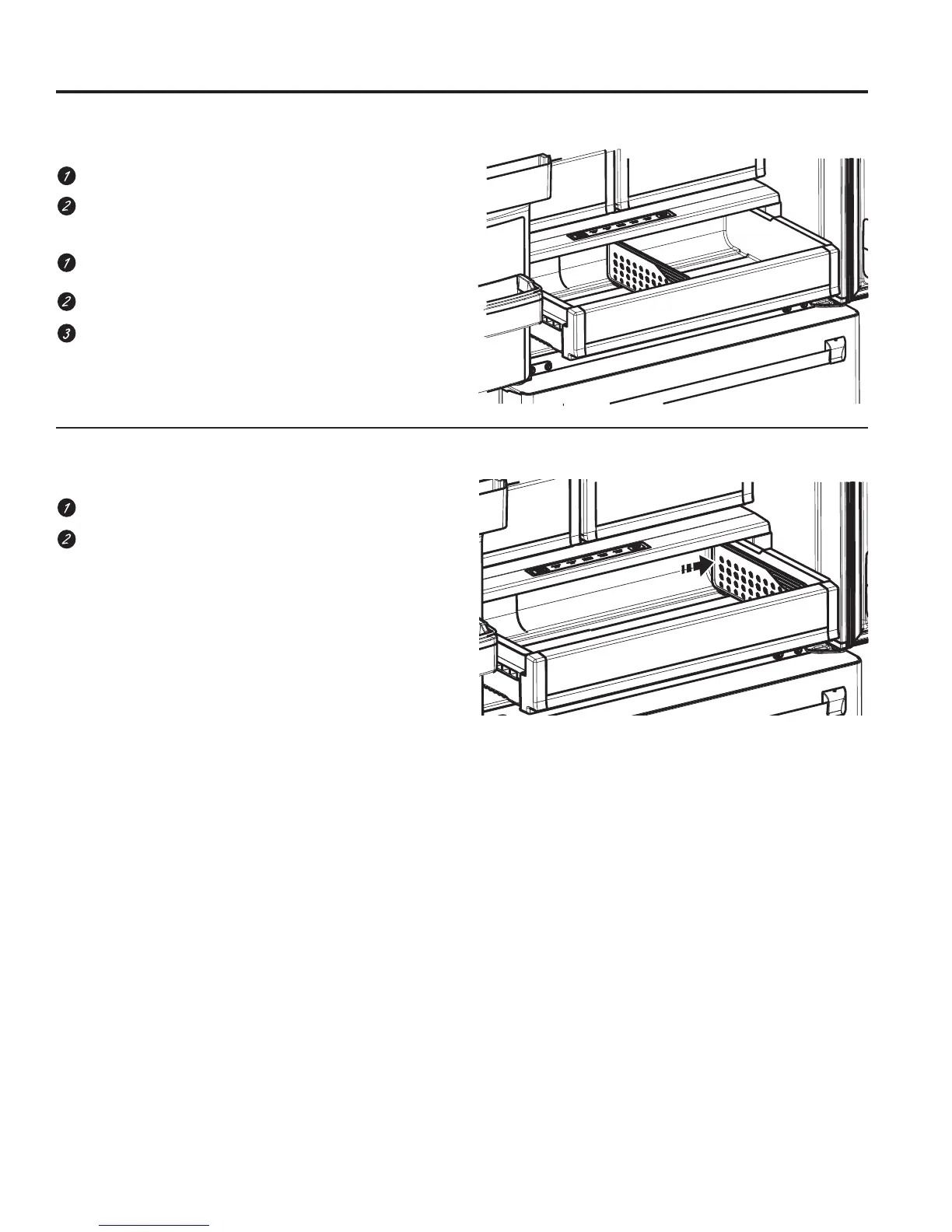 1
2
1
2
3
1
2