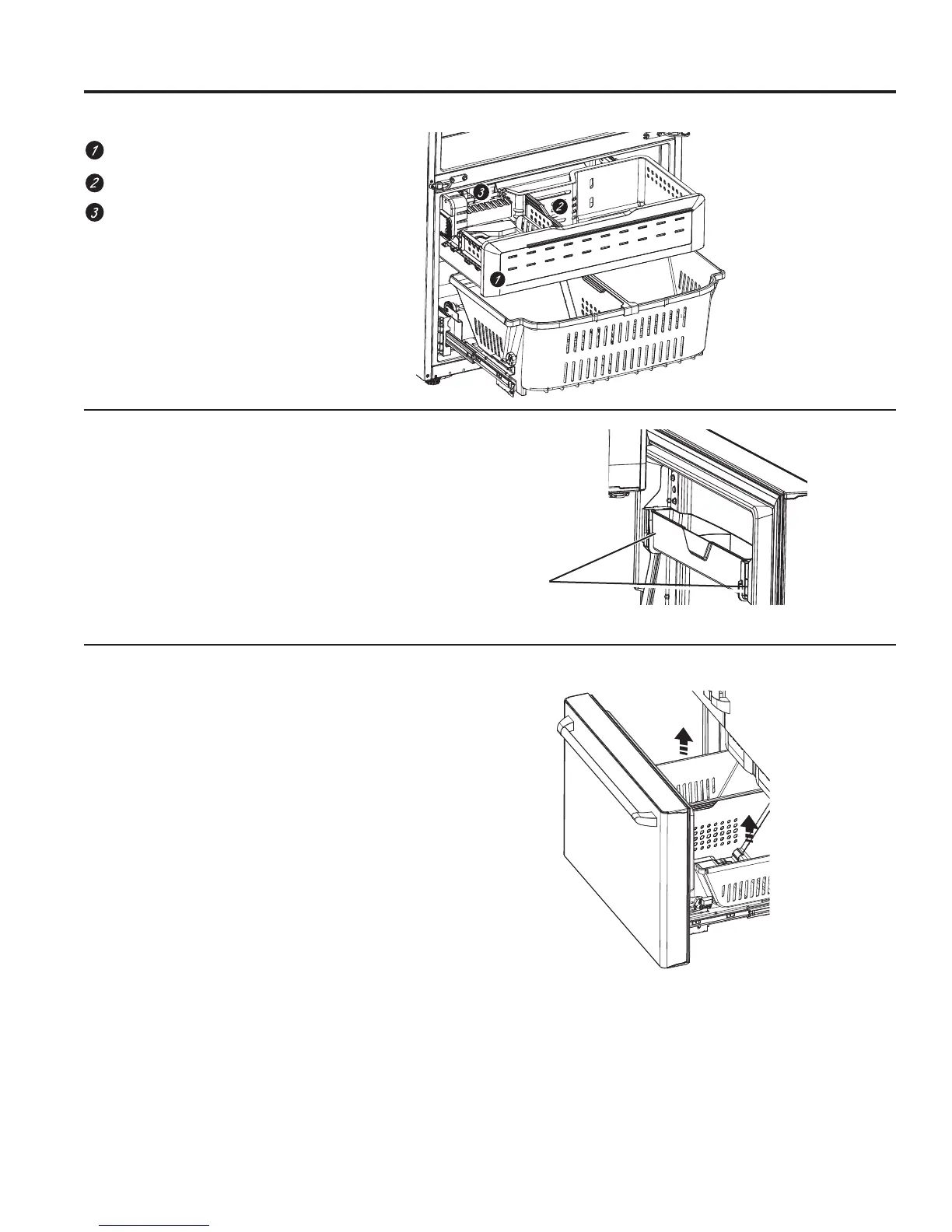 1

2

3

3

2

1