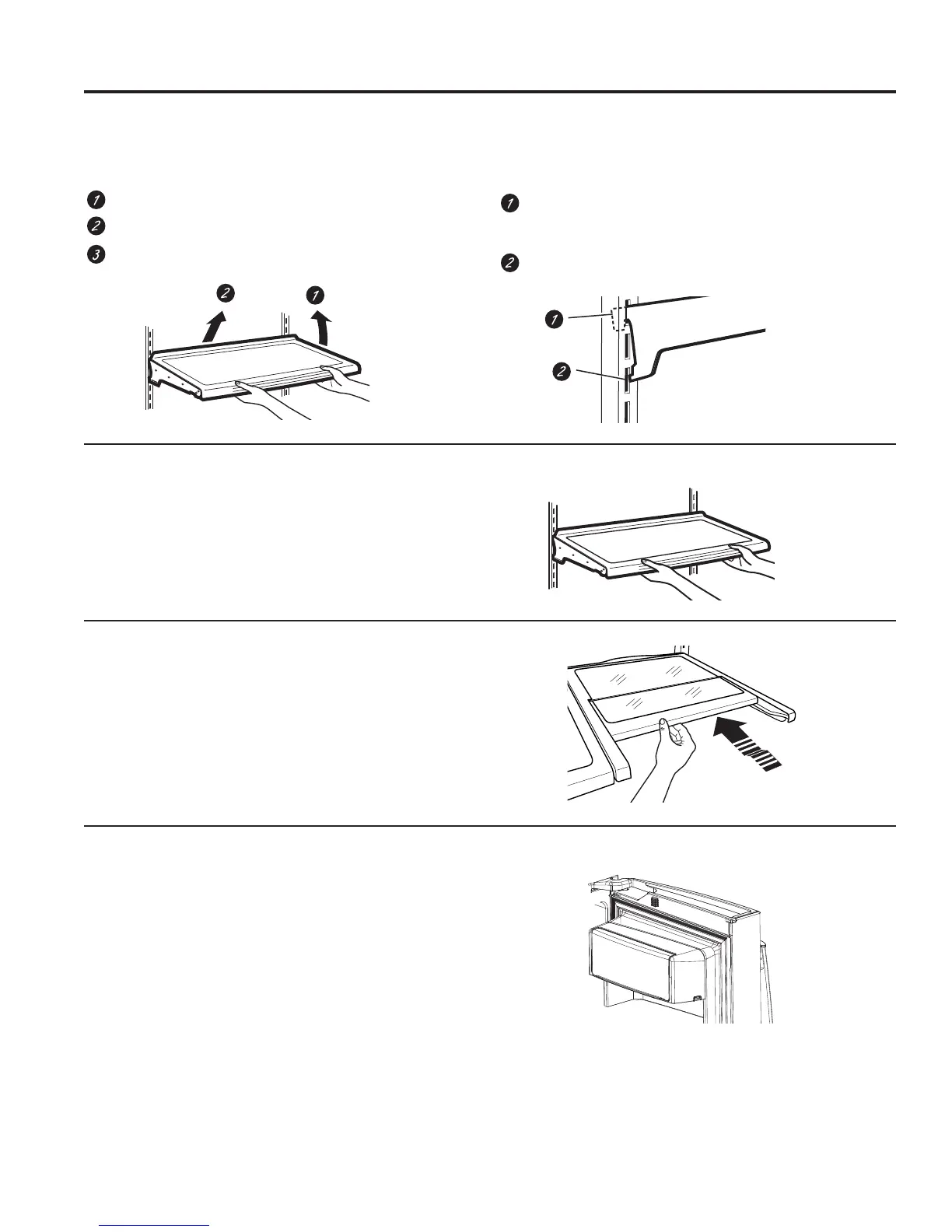 1
2
3
1
2
2
1
1
2