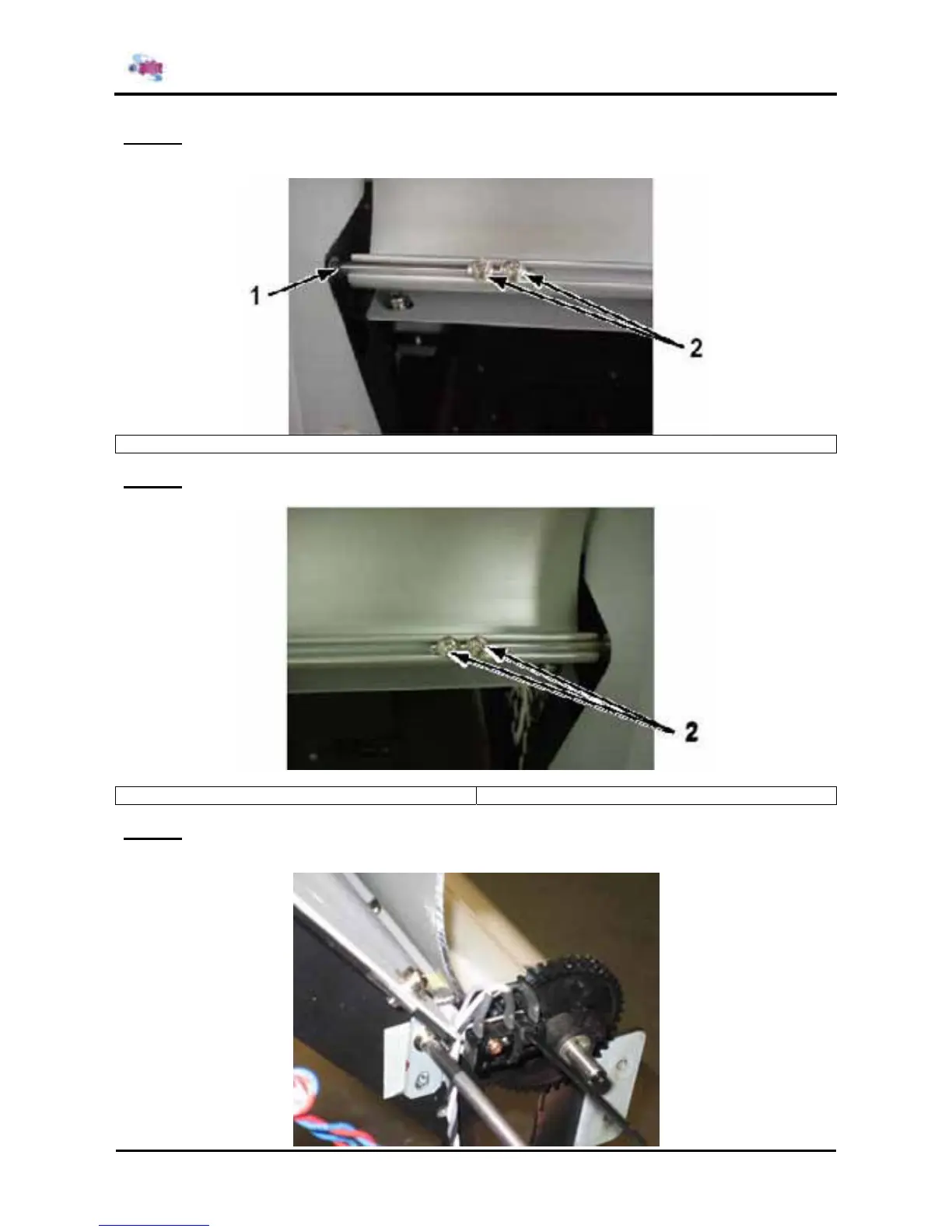 1

2

2