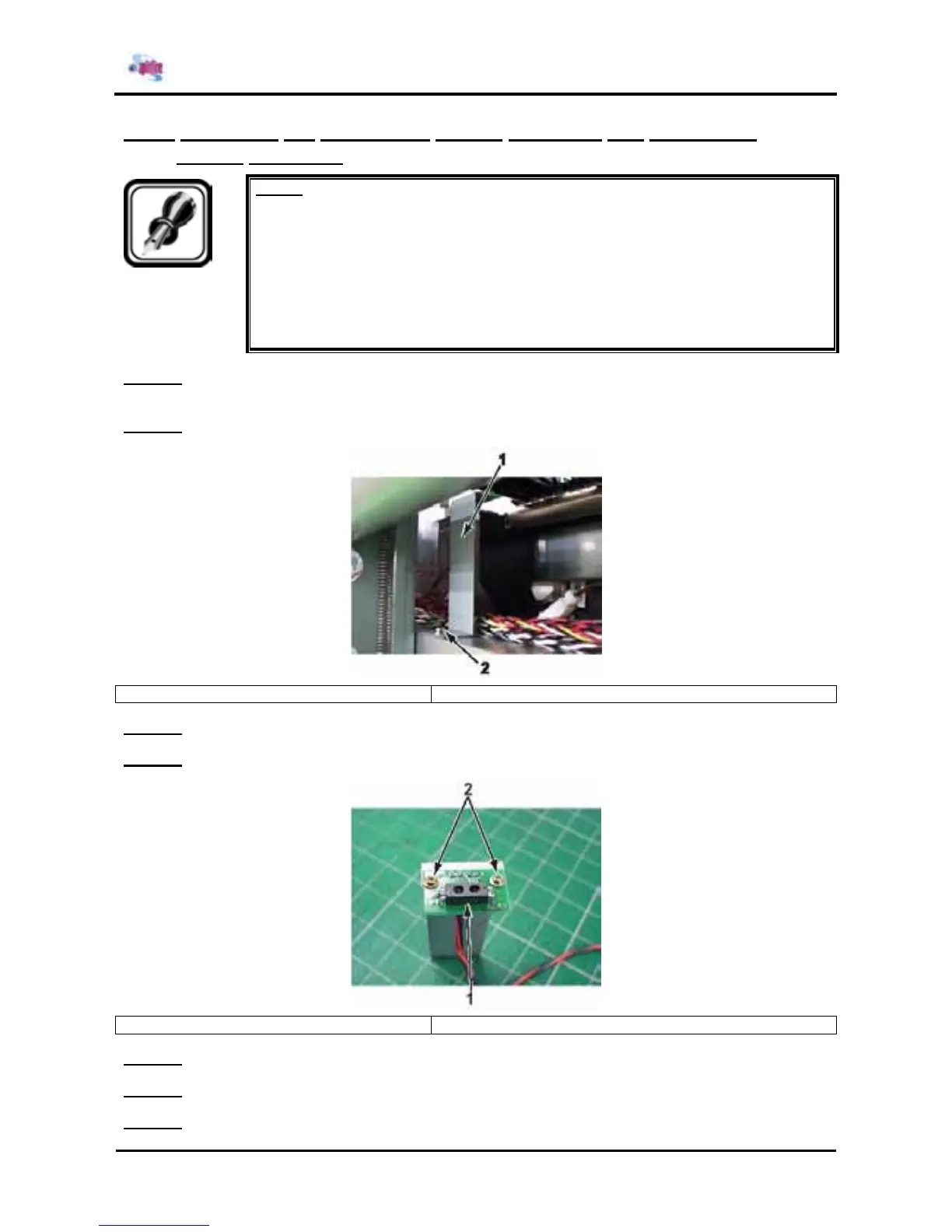 1

2

2

1