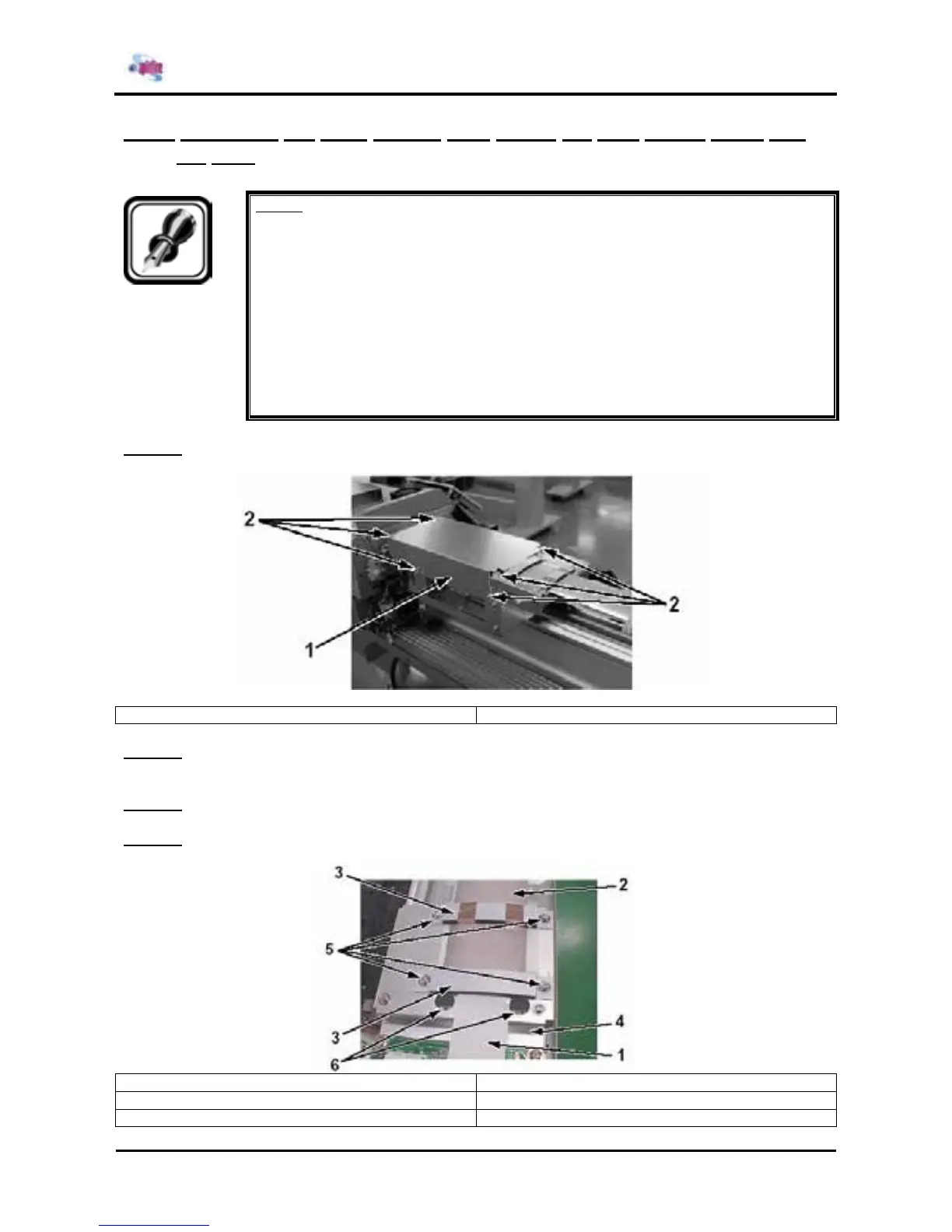 2
1
2

3
2
5
3
4
6
1