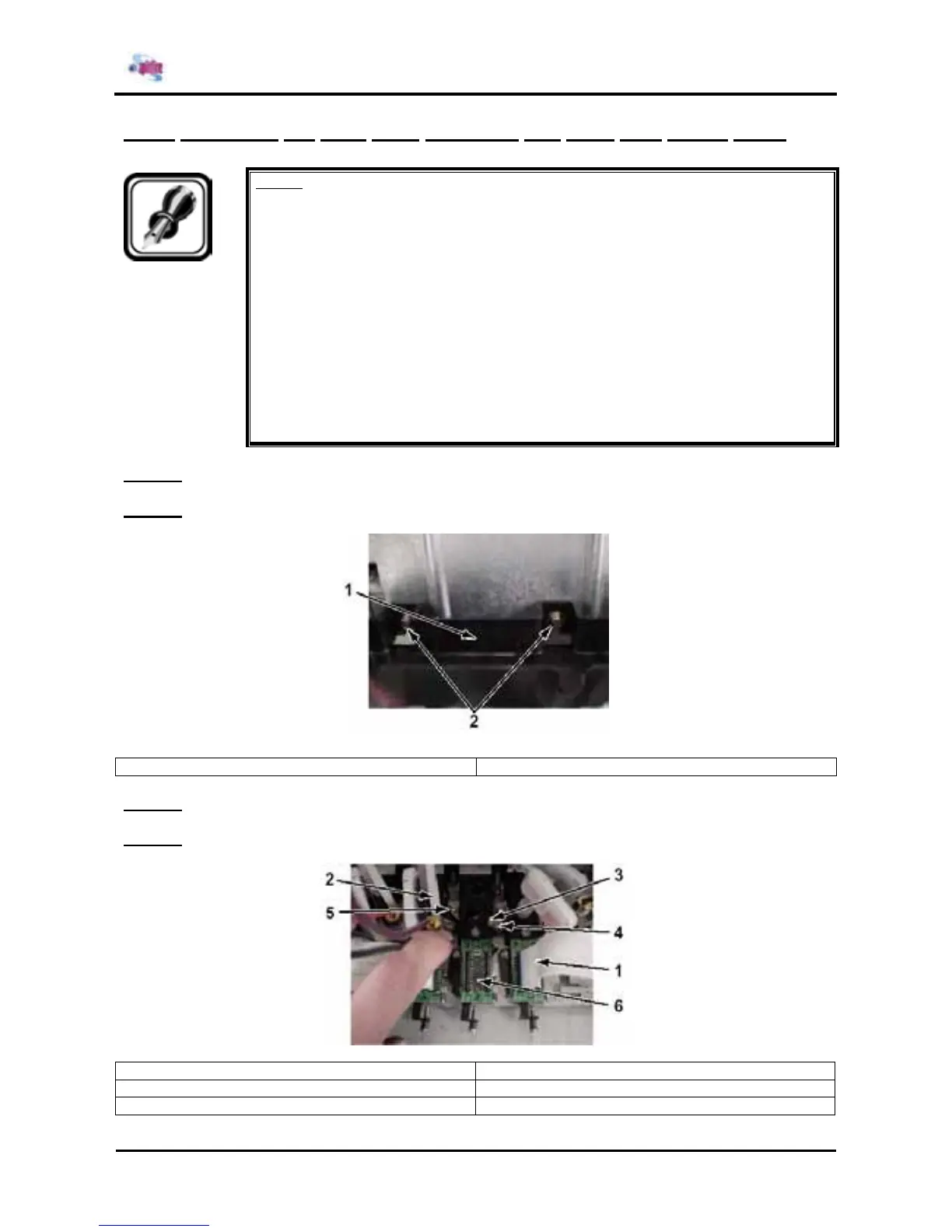 1

2

2

5

3

4

1

6