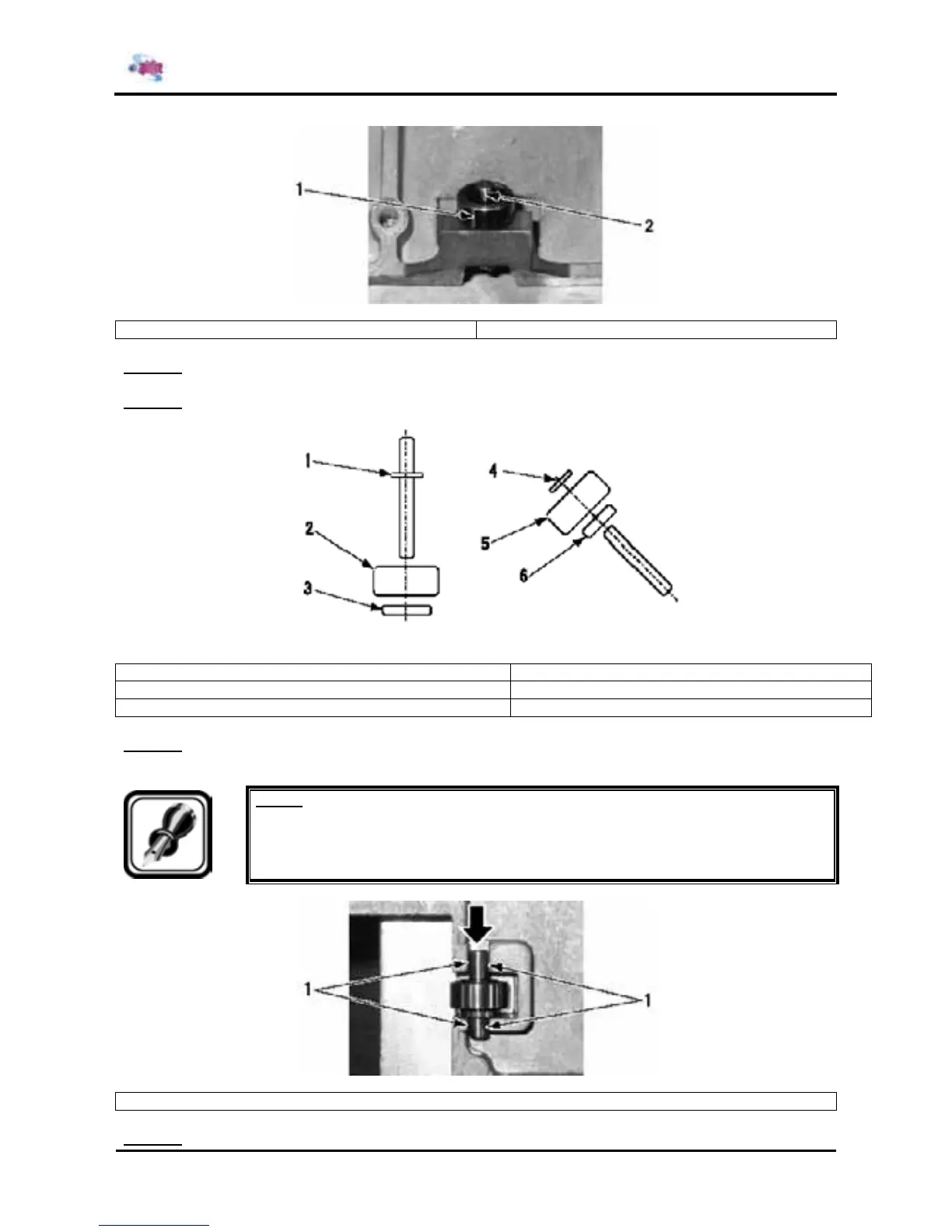 1
2

1
2
3
4
5
6

1
1