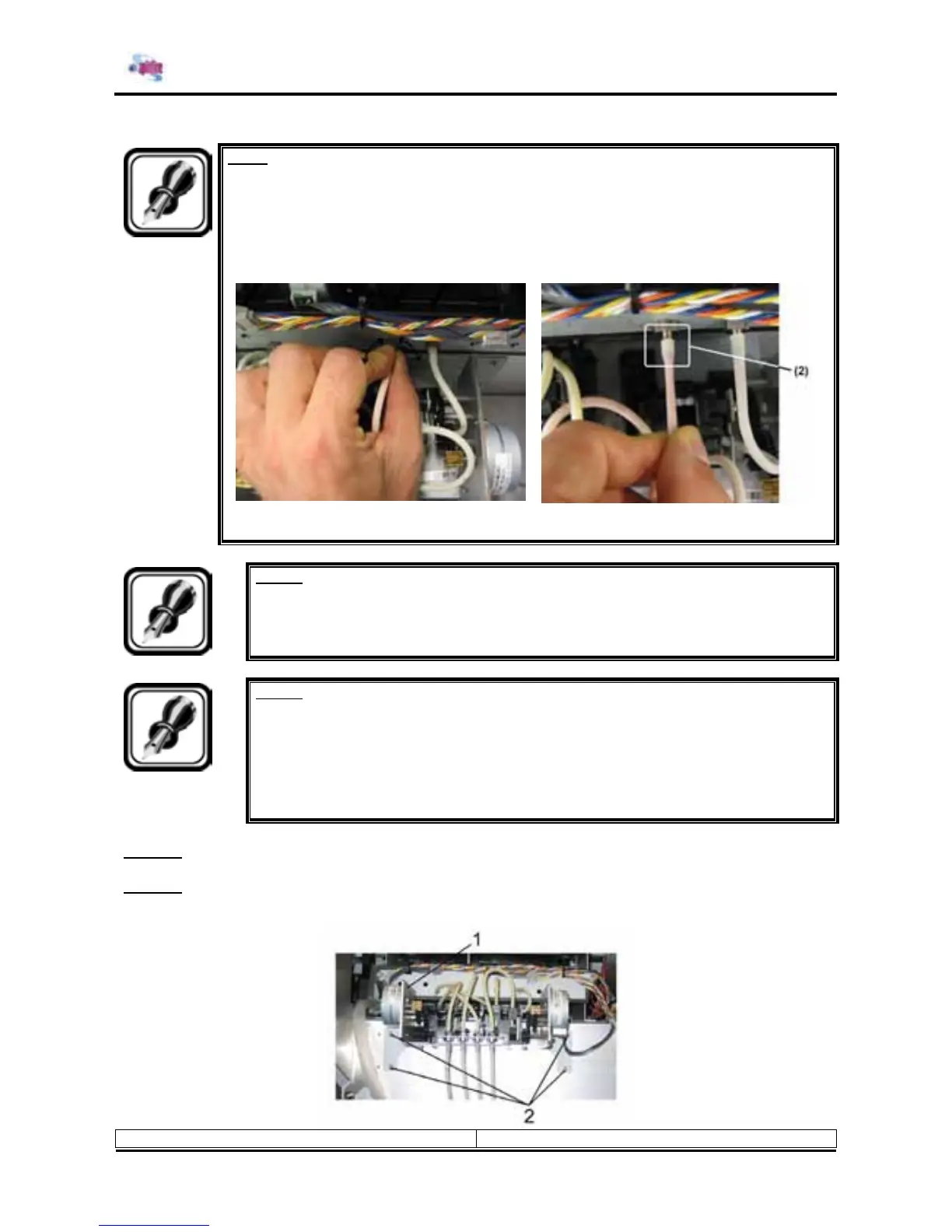 (2)

1

2