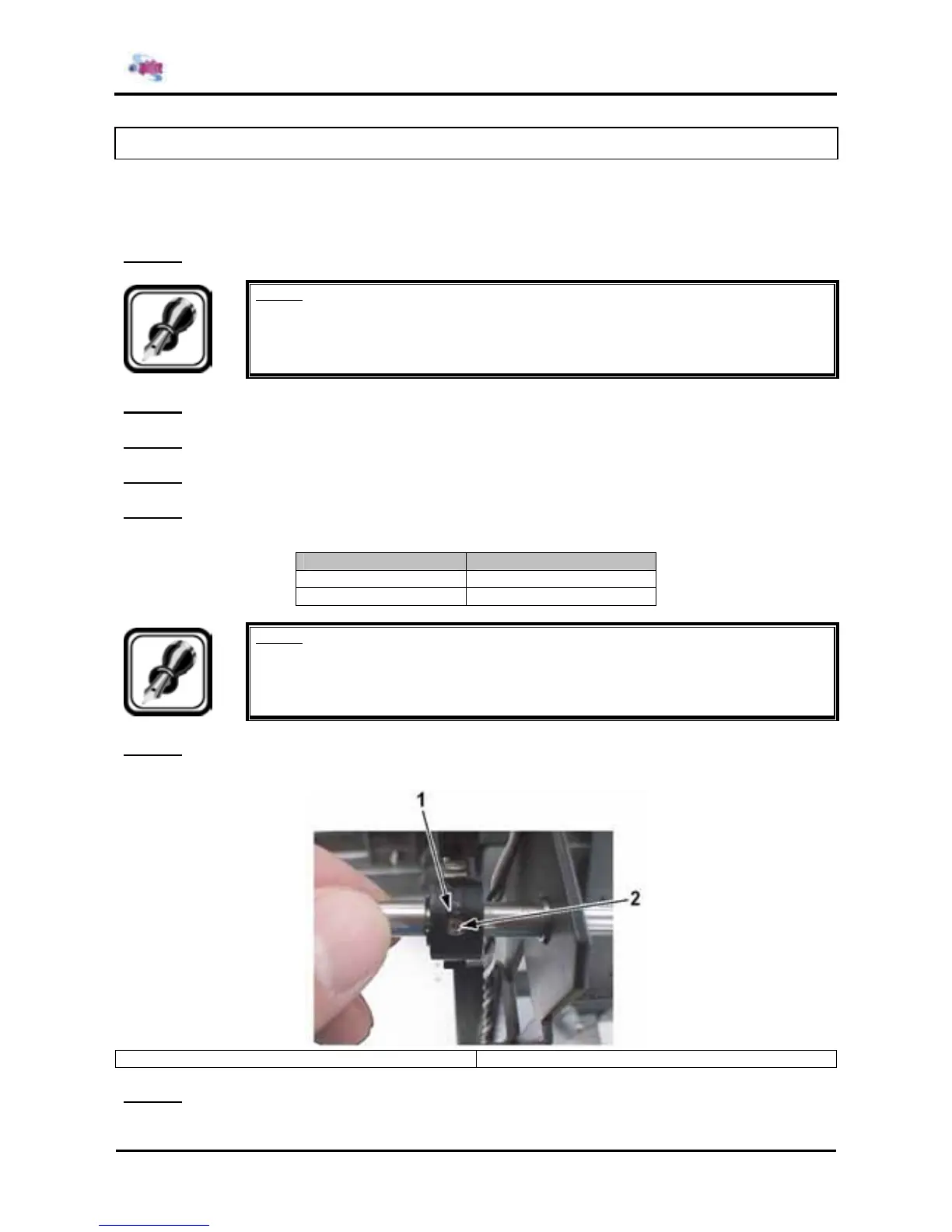 1

2