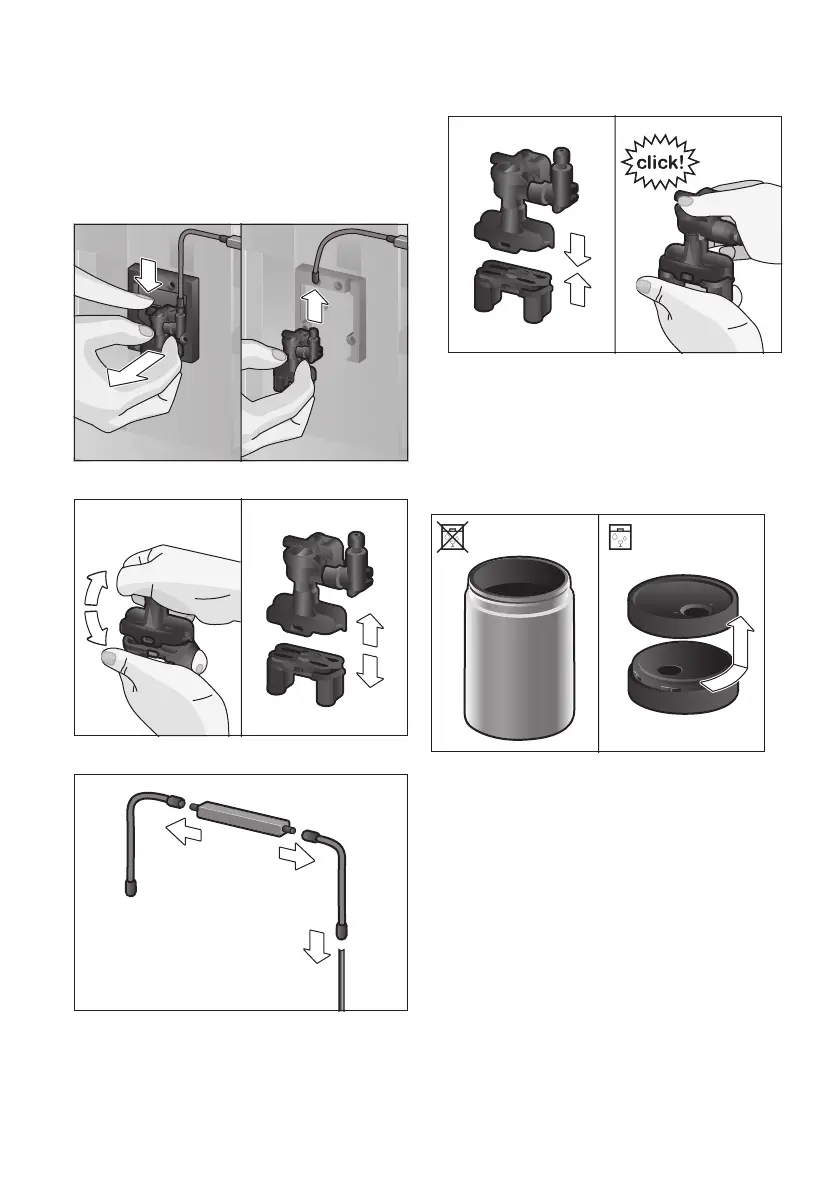 click!