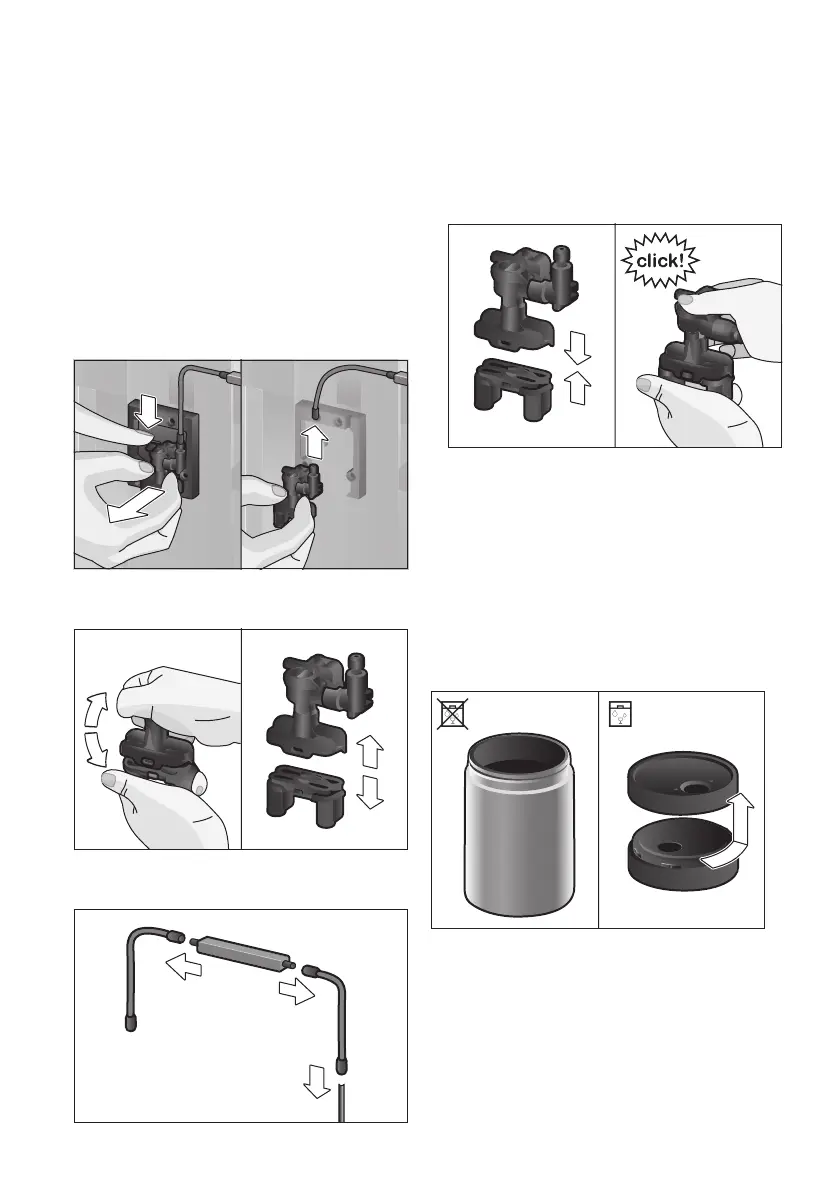 click!