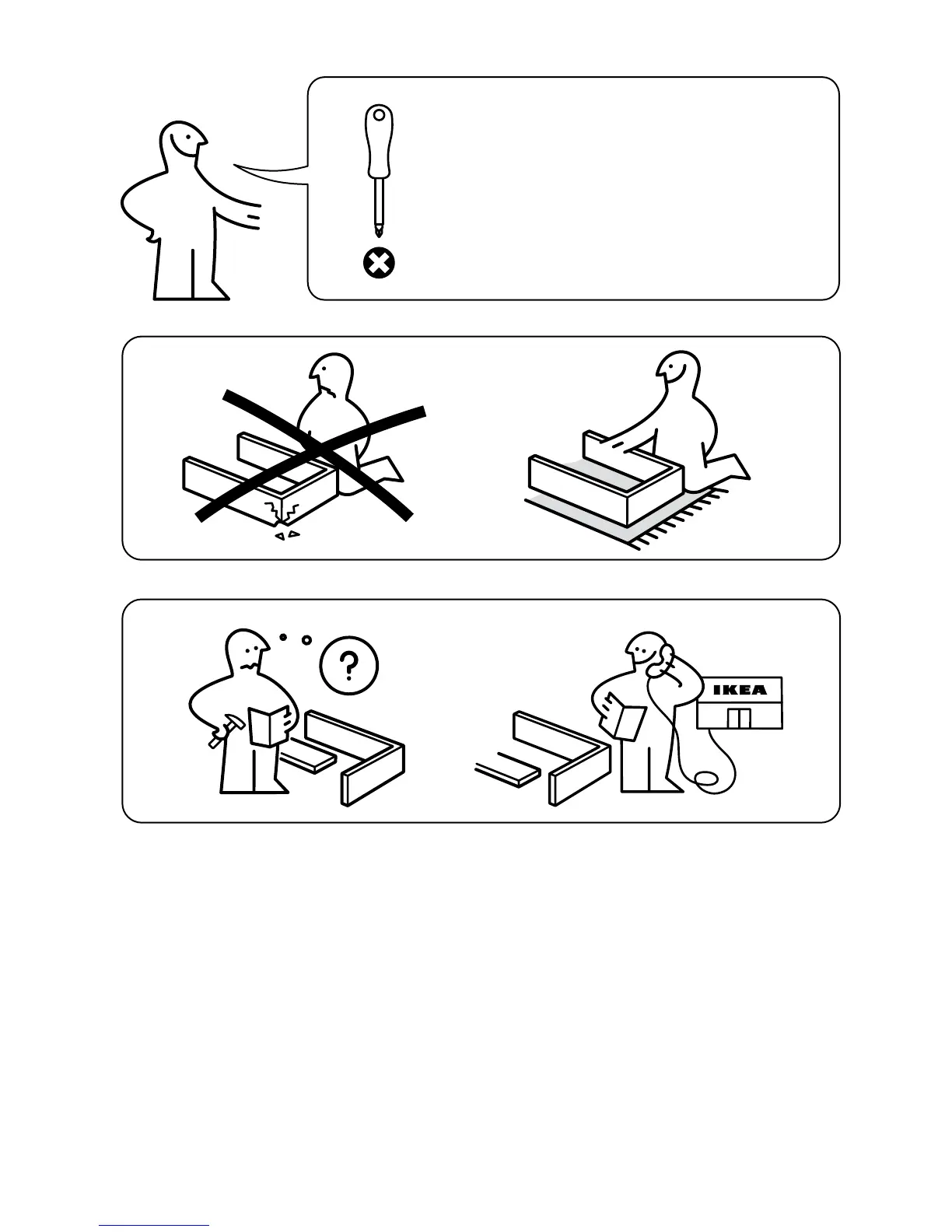 ?

IKEA