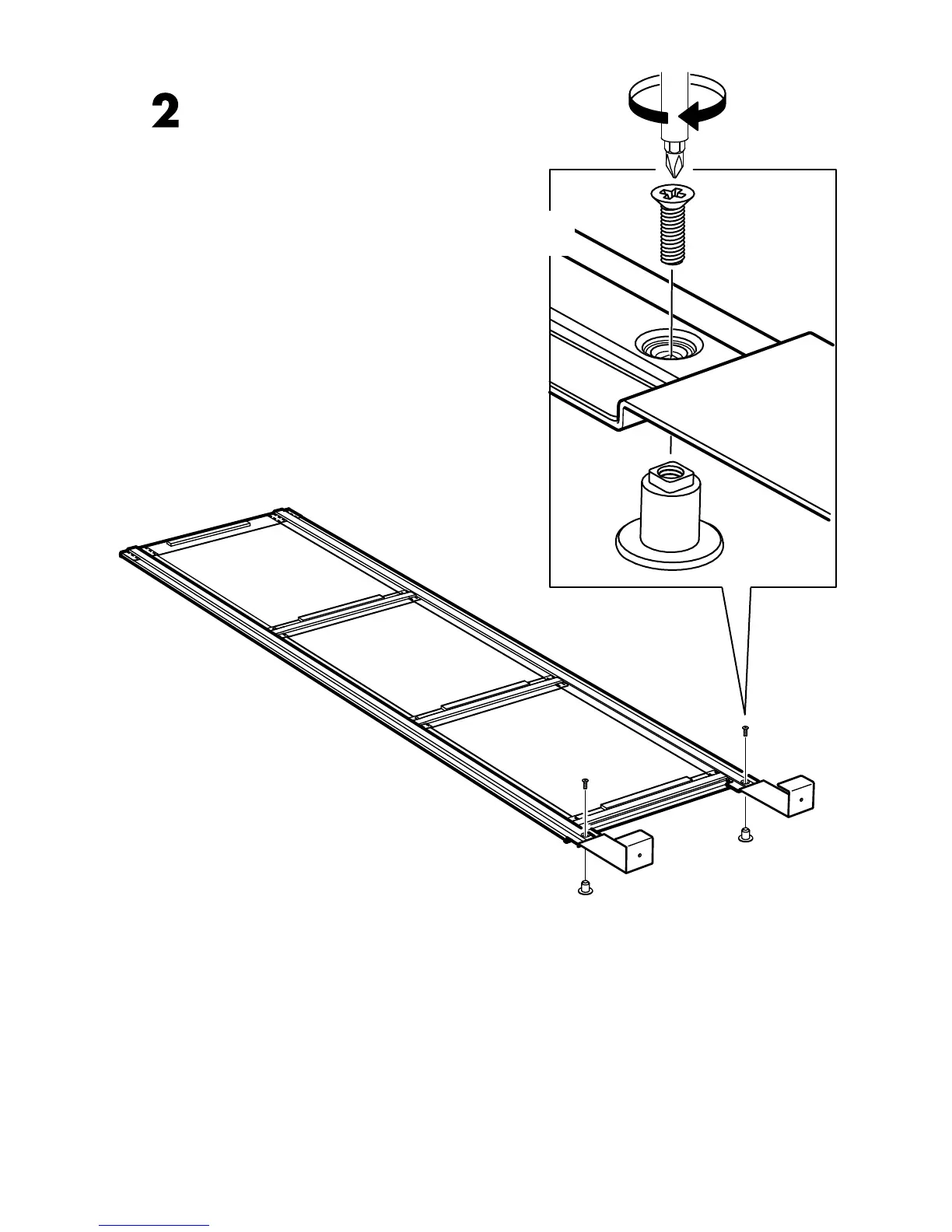 2