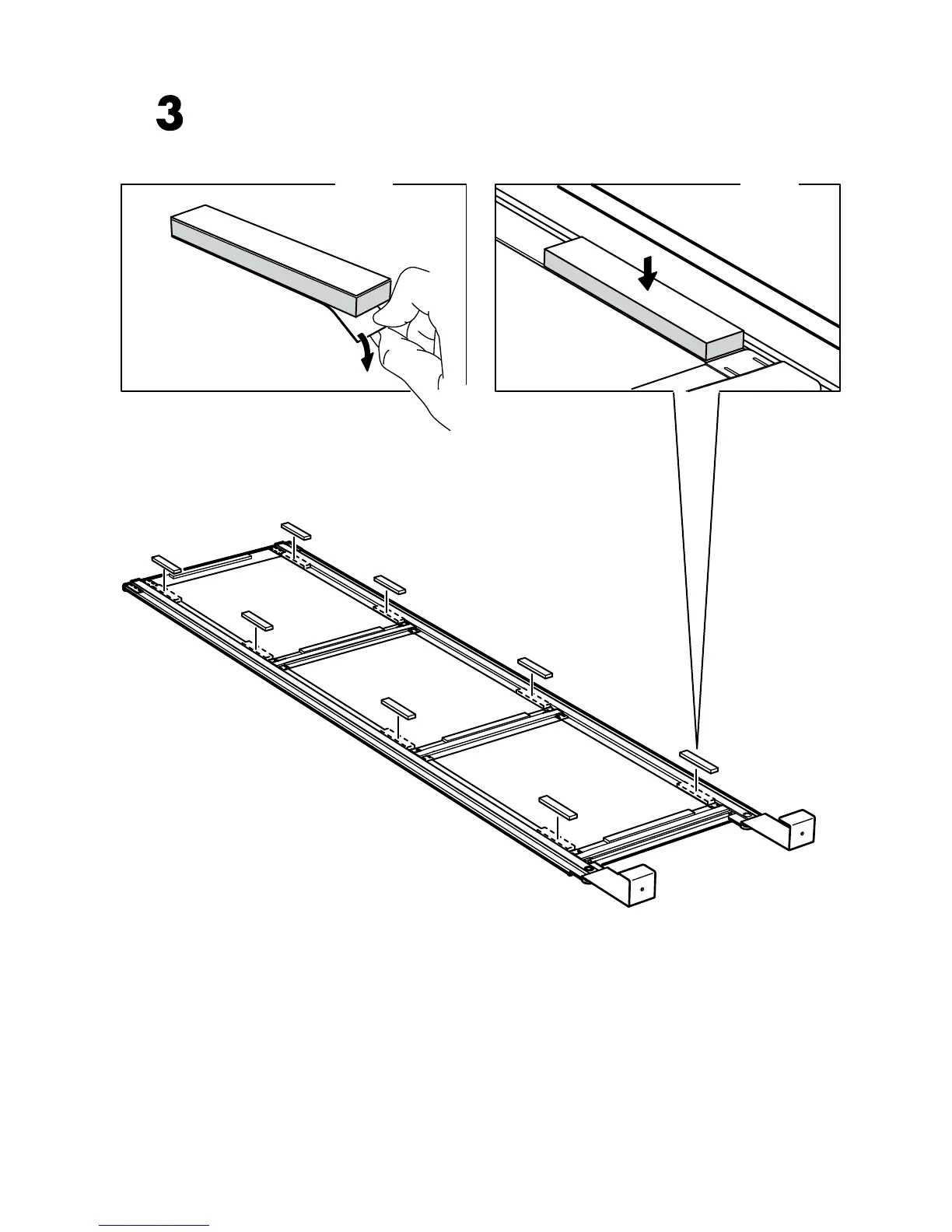 3