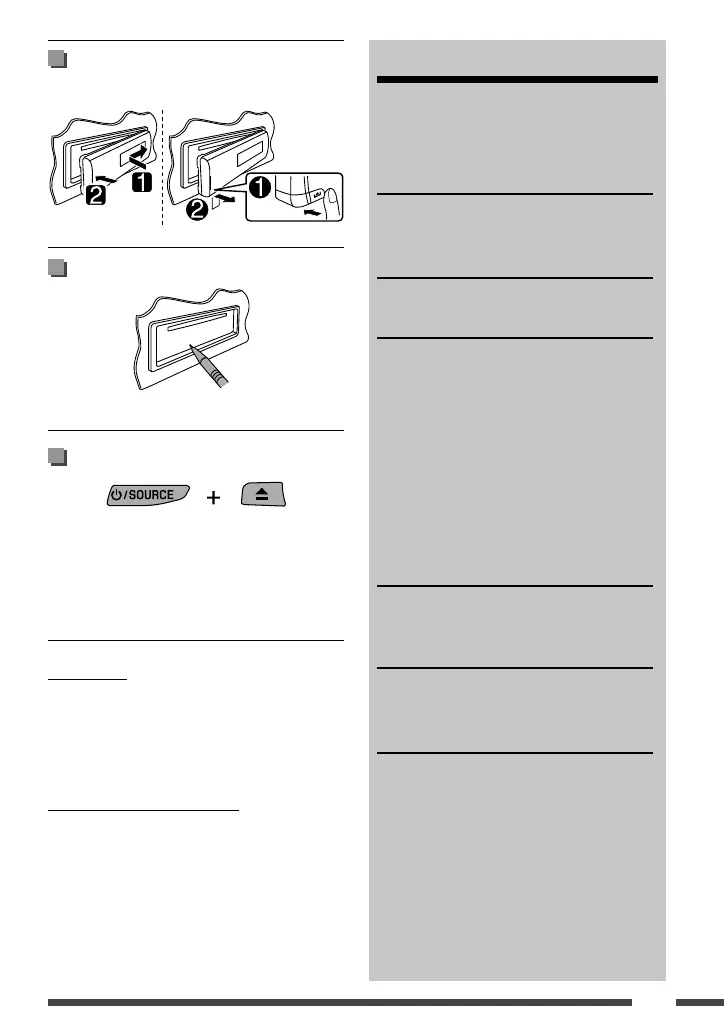 2

1

1

2

/SOURCE

+