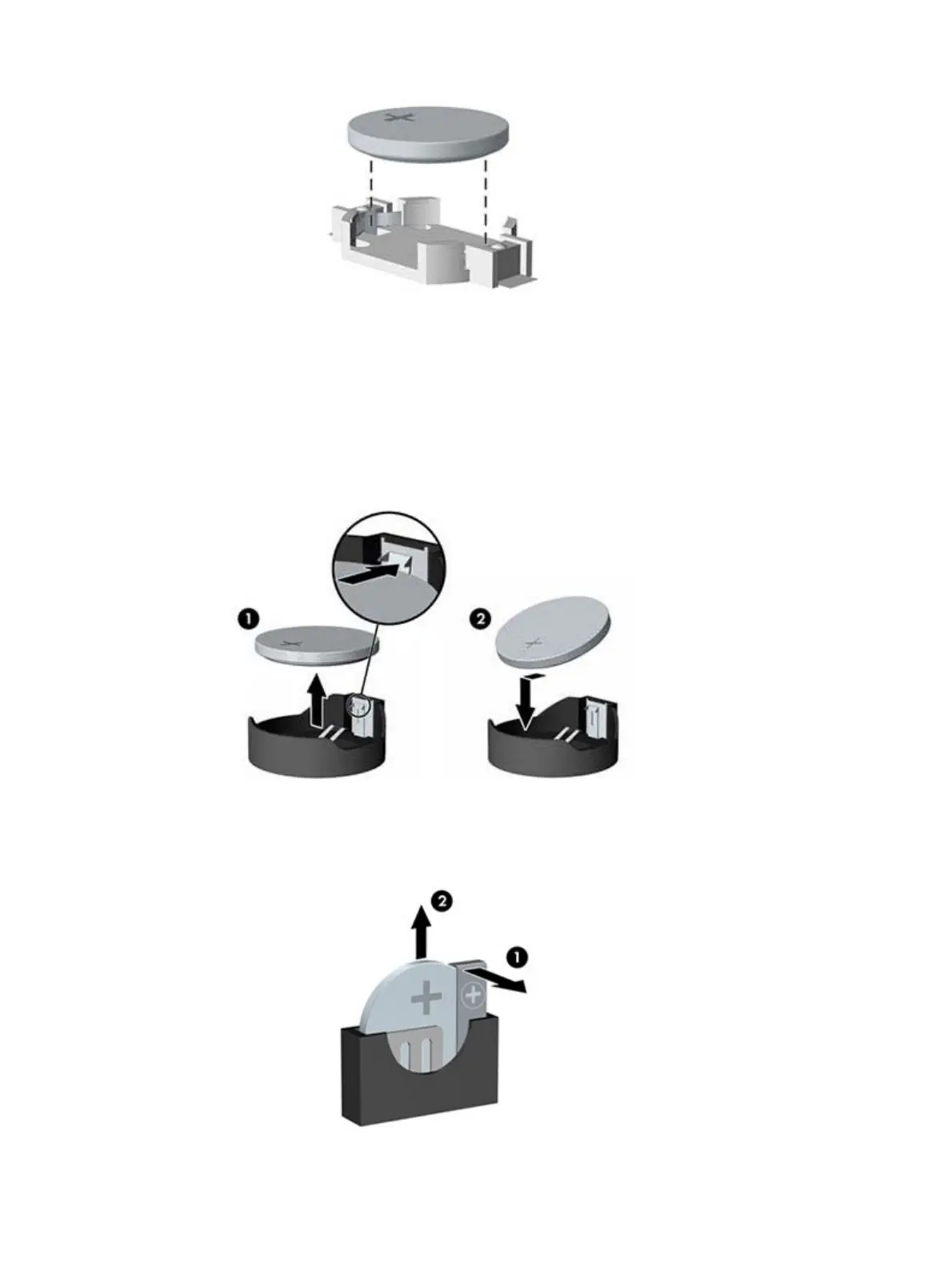 1

2

2

1