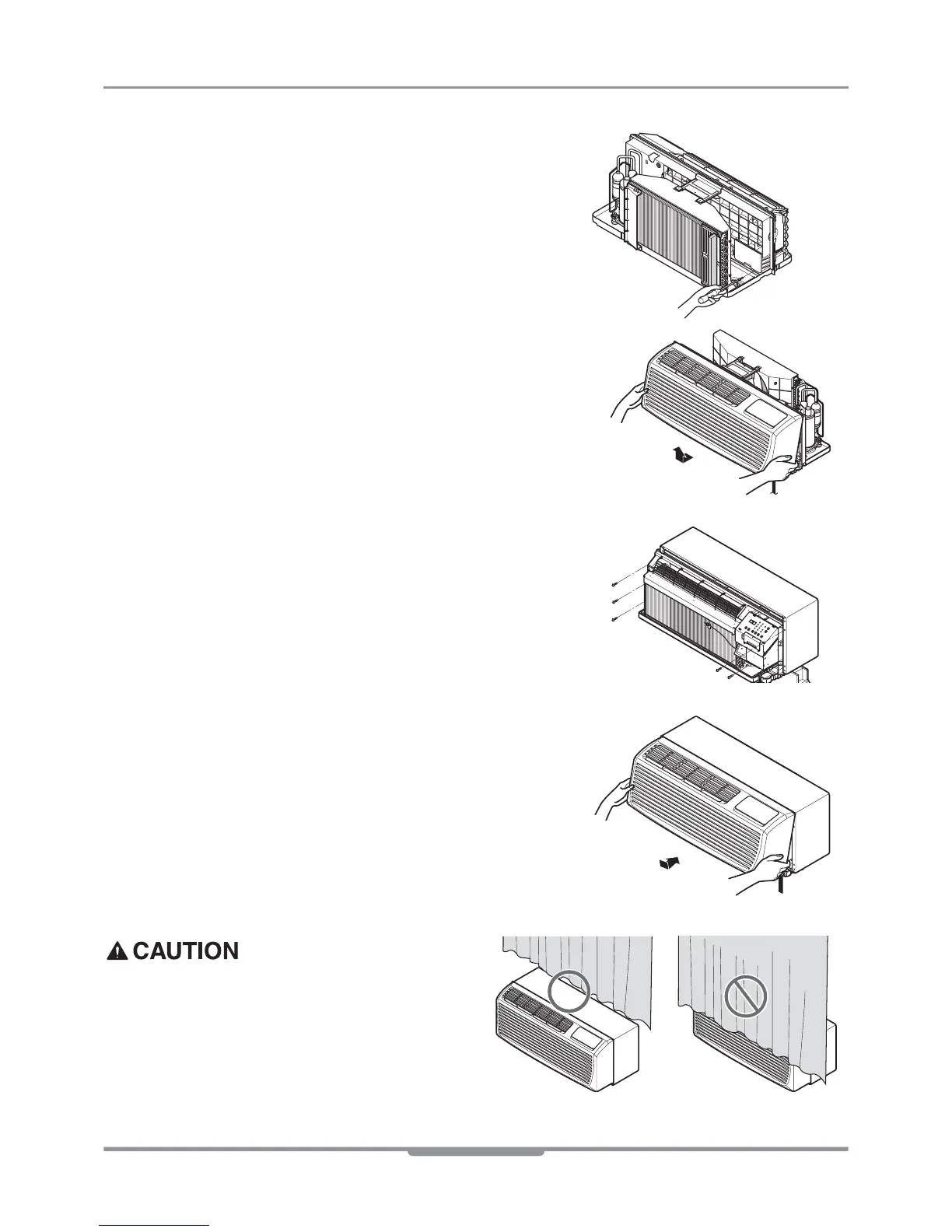 CAUTION