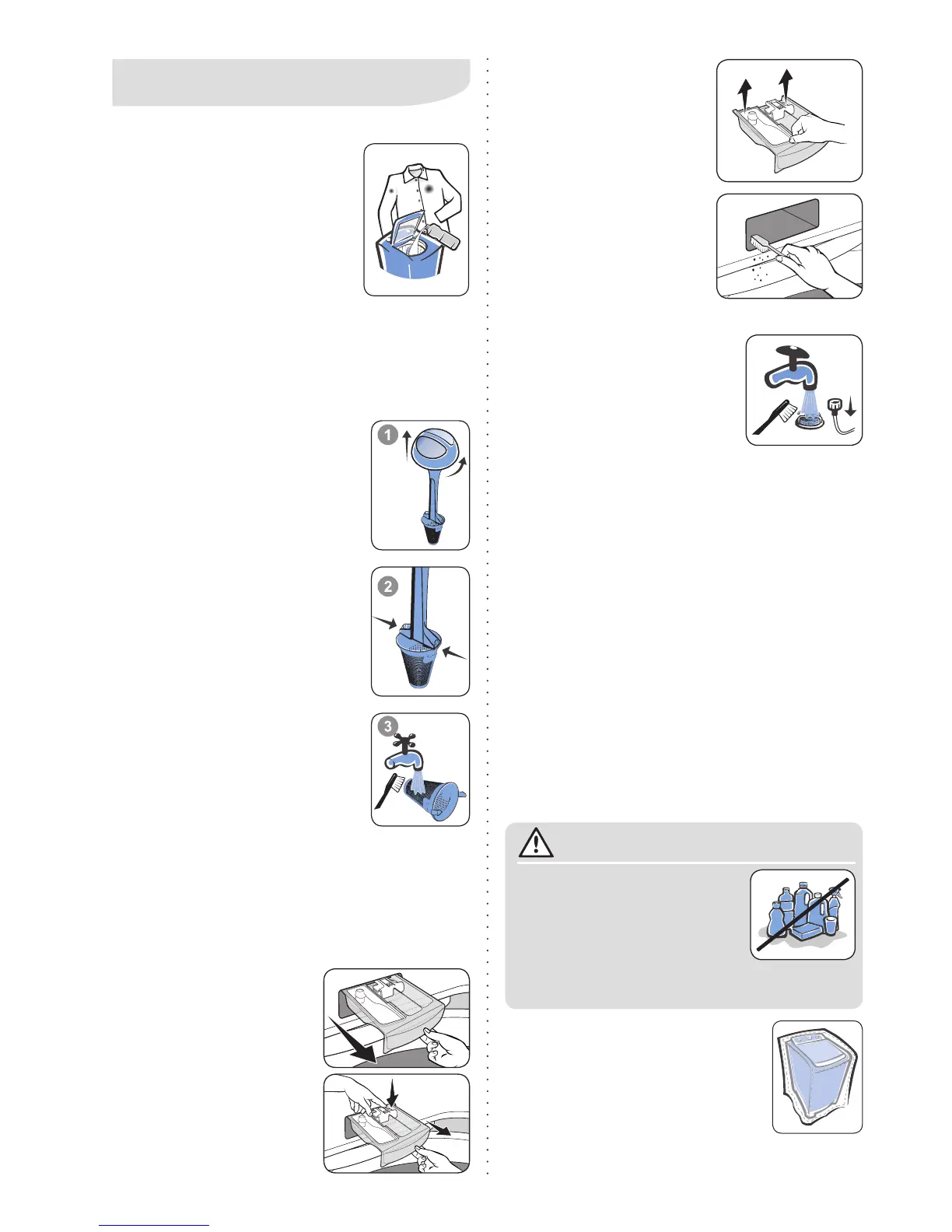 1
2
3