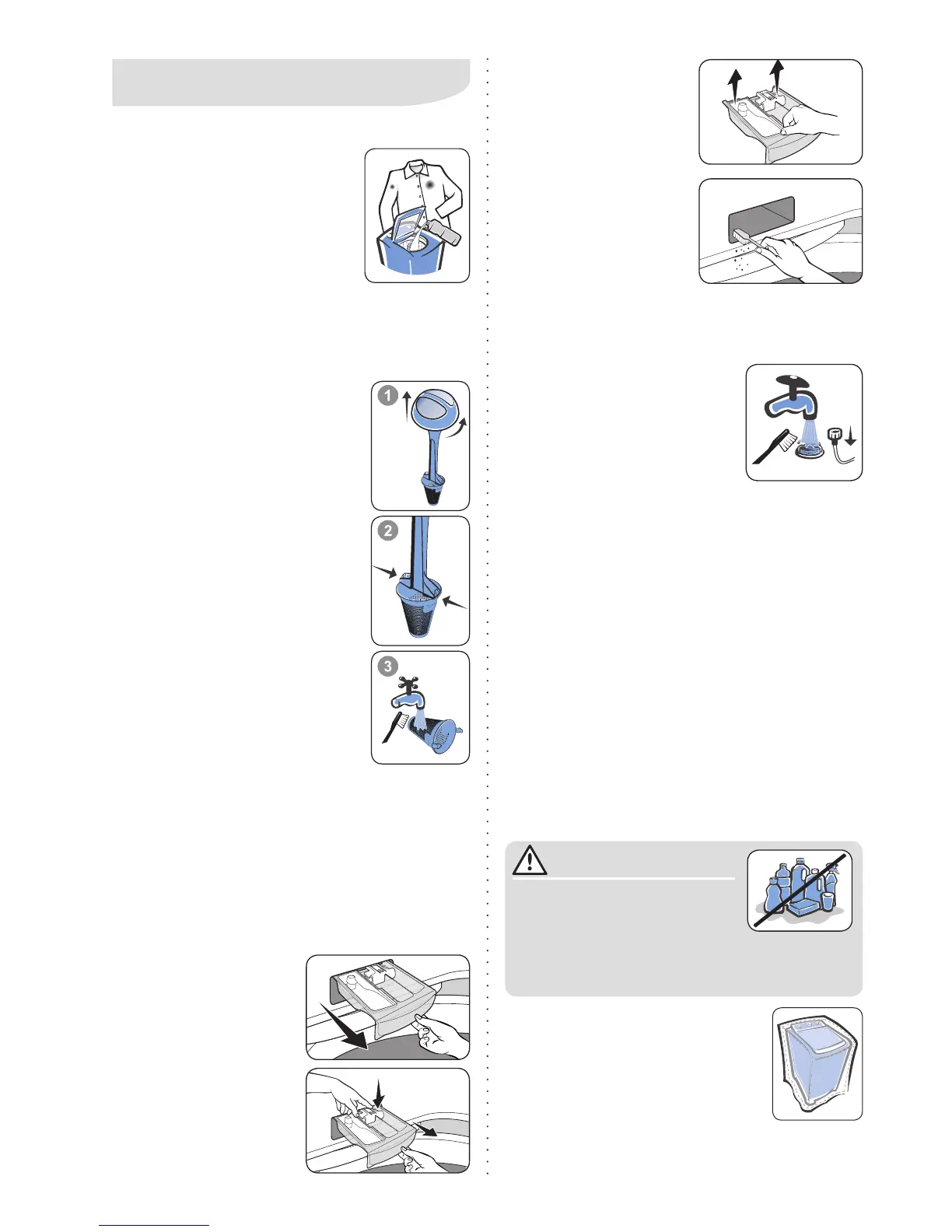 1

2

3