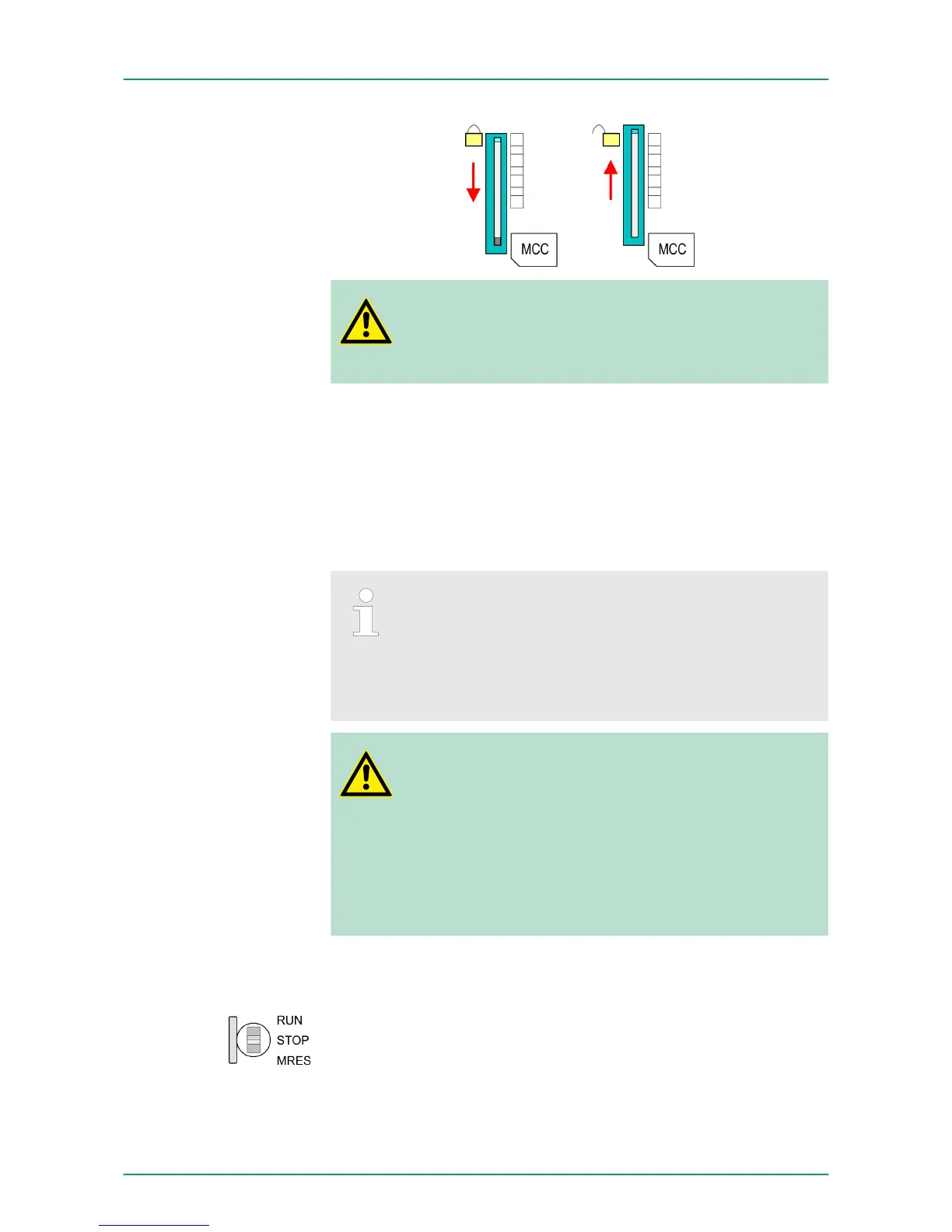 MCC

MCC

RUN
STOP
MRES